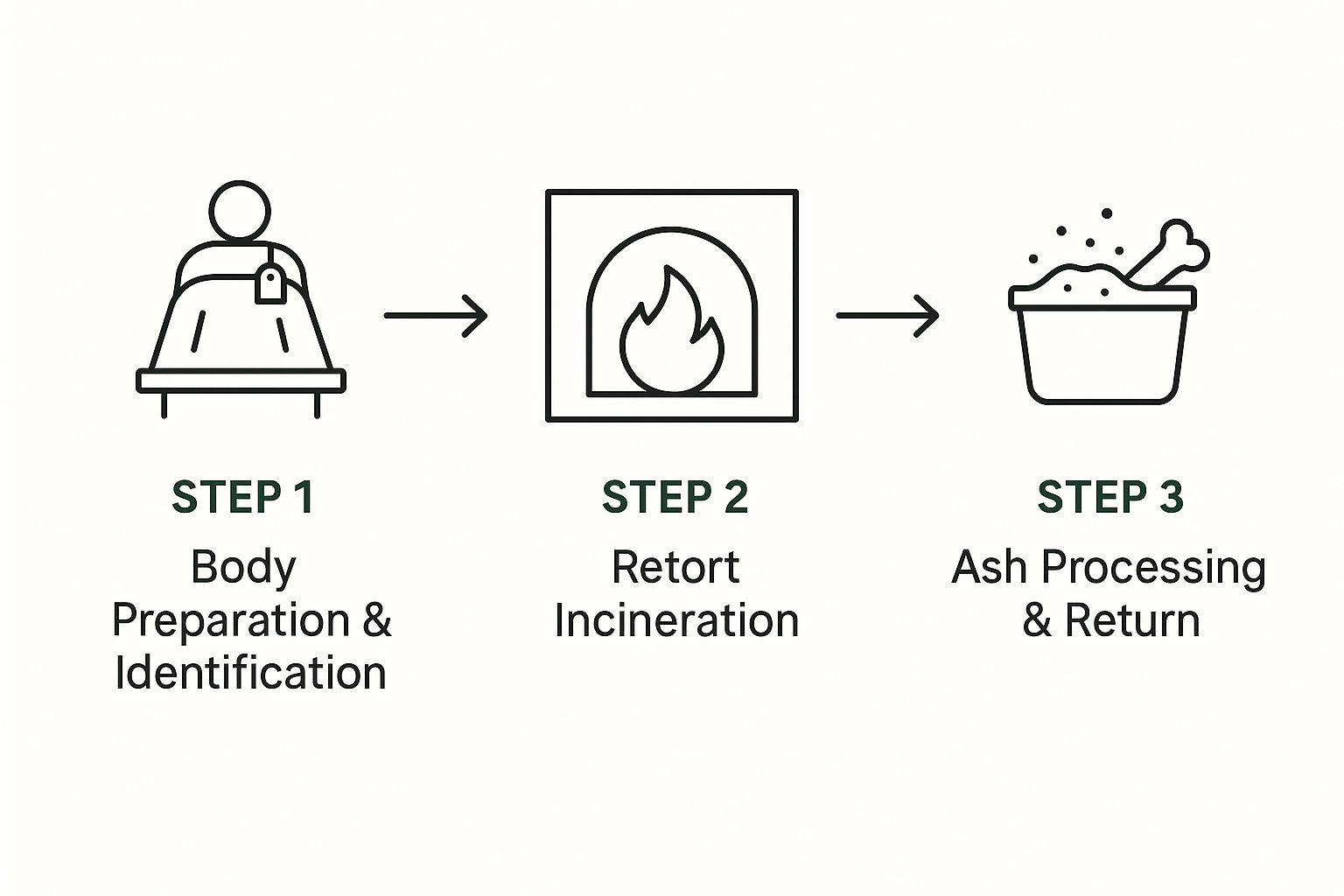 STEP 1
Body Preparation & Identification

STEP 2
Retort Incineration

STEP 3
Ash Processing & Return