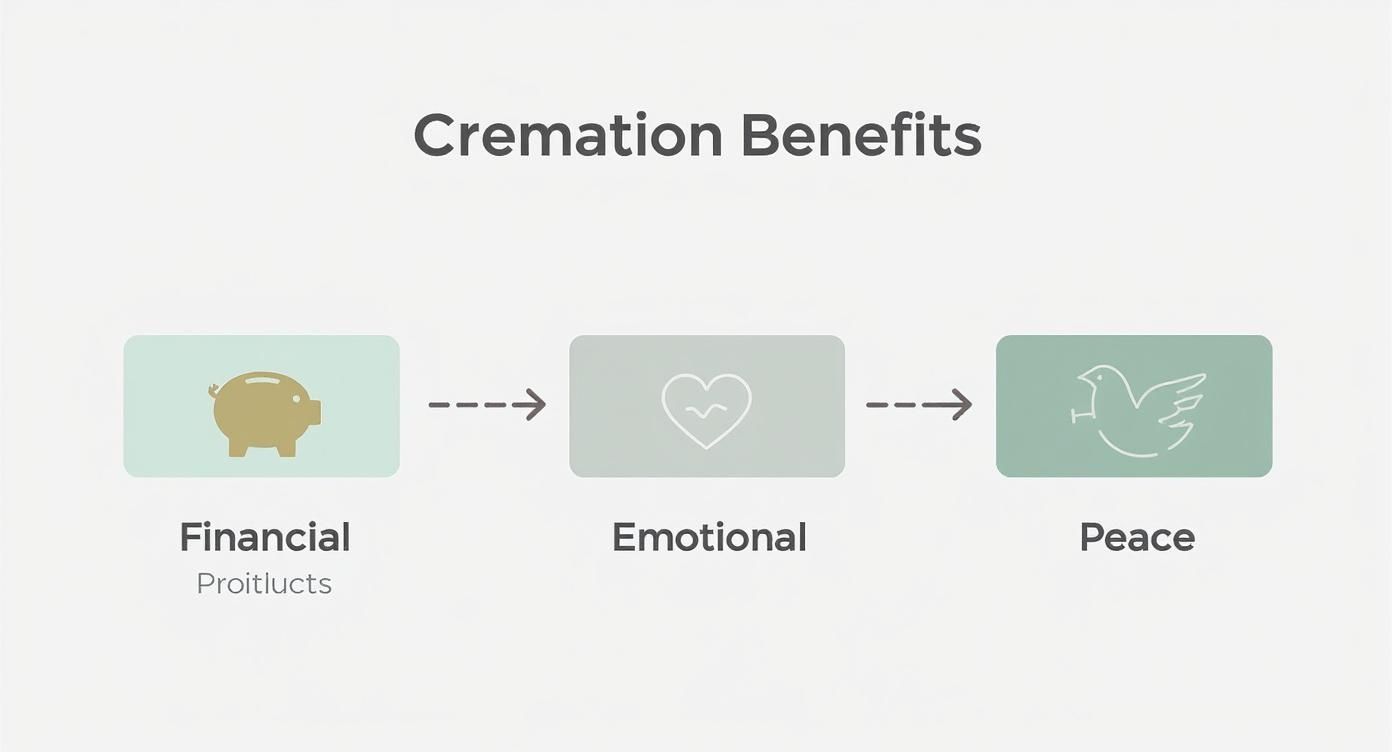 Cremation Benefits

Financial
Proitlucts

Emotional

Peace