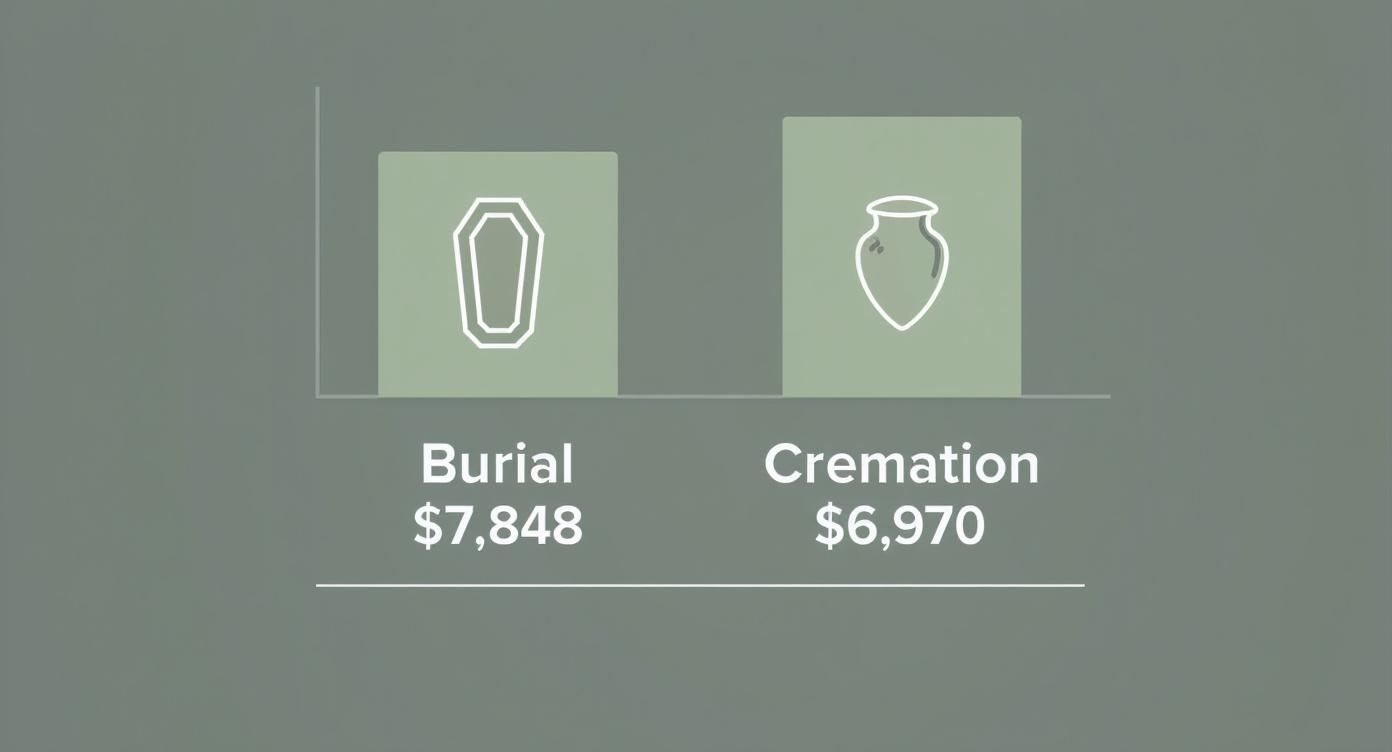 Burial
\$7,848

Cremation
\$6,970