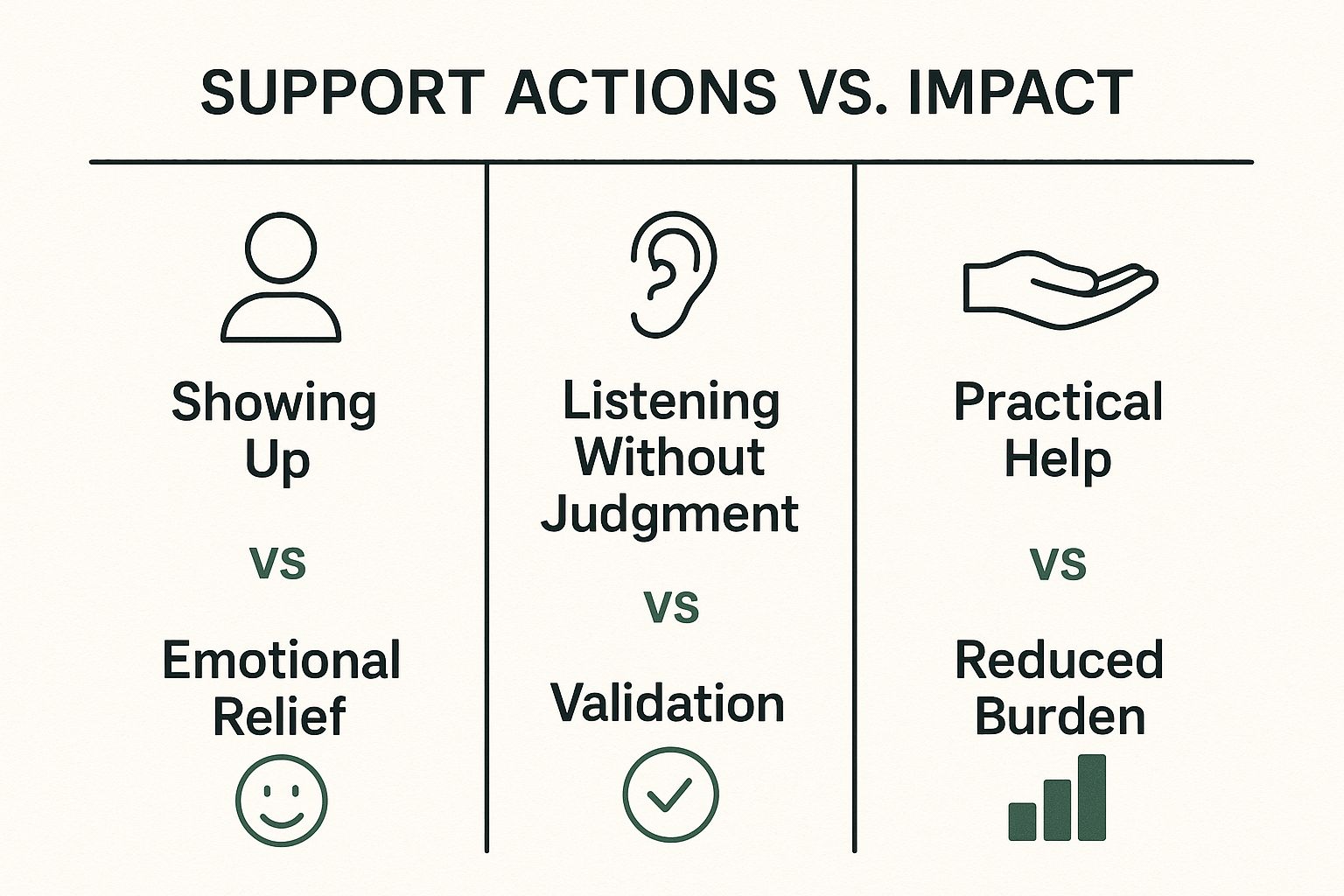 SUPPORT ACTIONS VS. IMPACT

Showing Up

VS

Emotional Relief

Listening Without Judgment

VS

Validation

Practical Help

VS

Reduced Burden