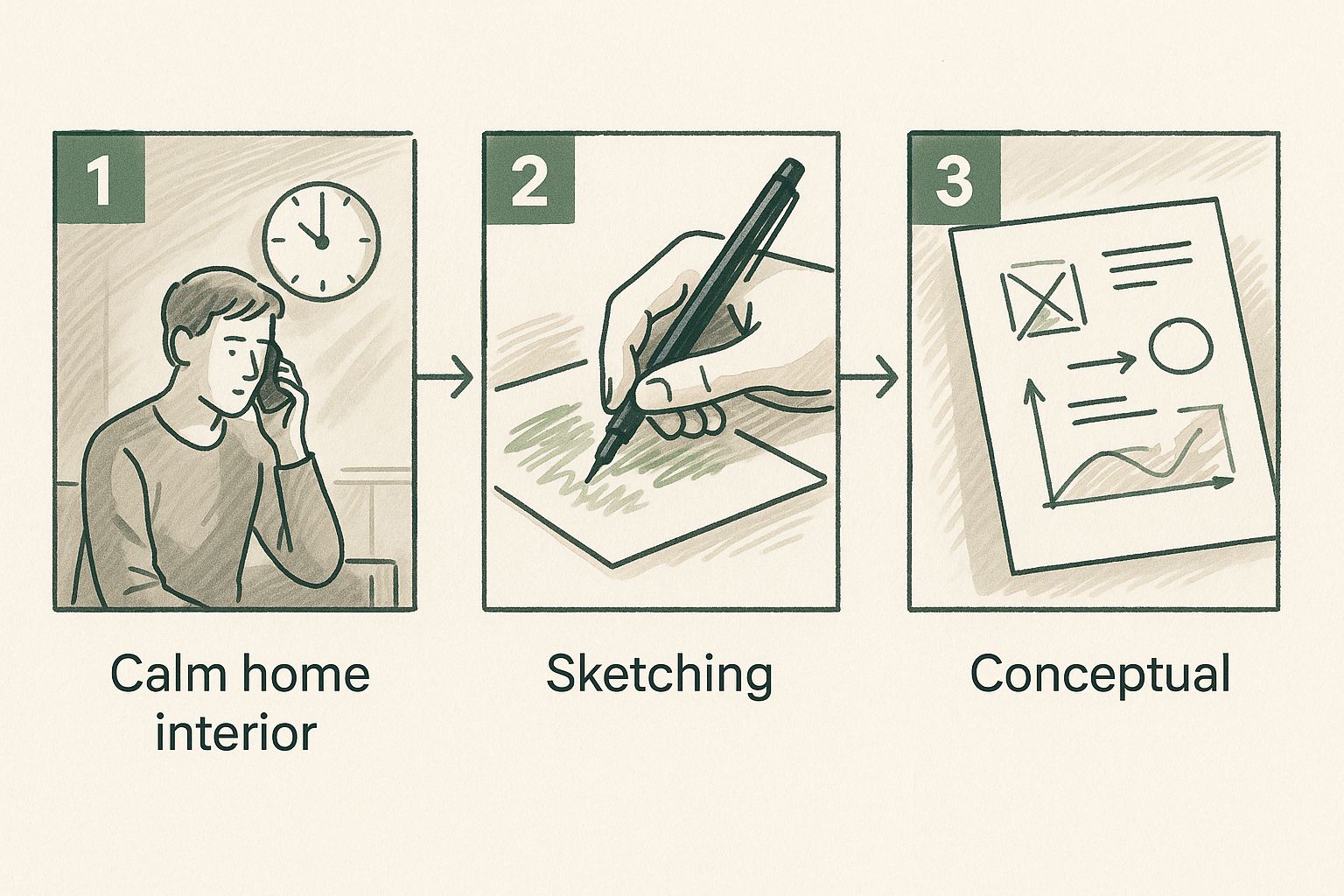 1

Calm home interior

2

Sketching

3

Conceptual