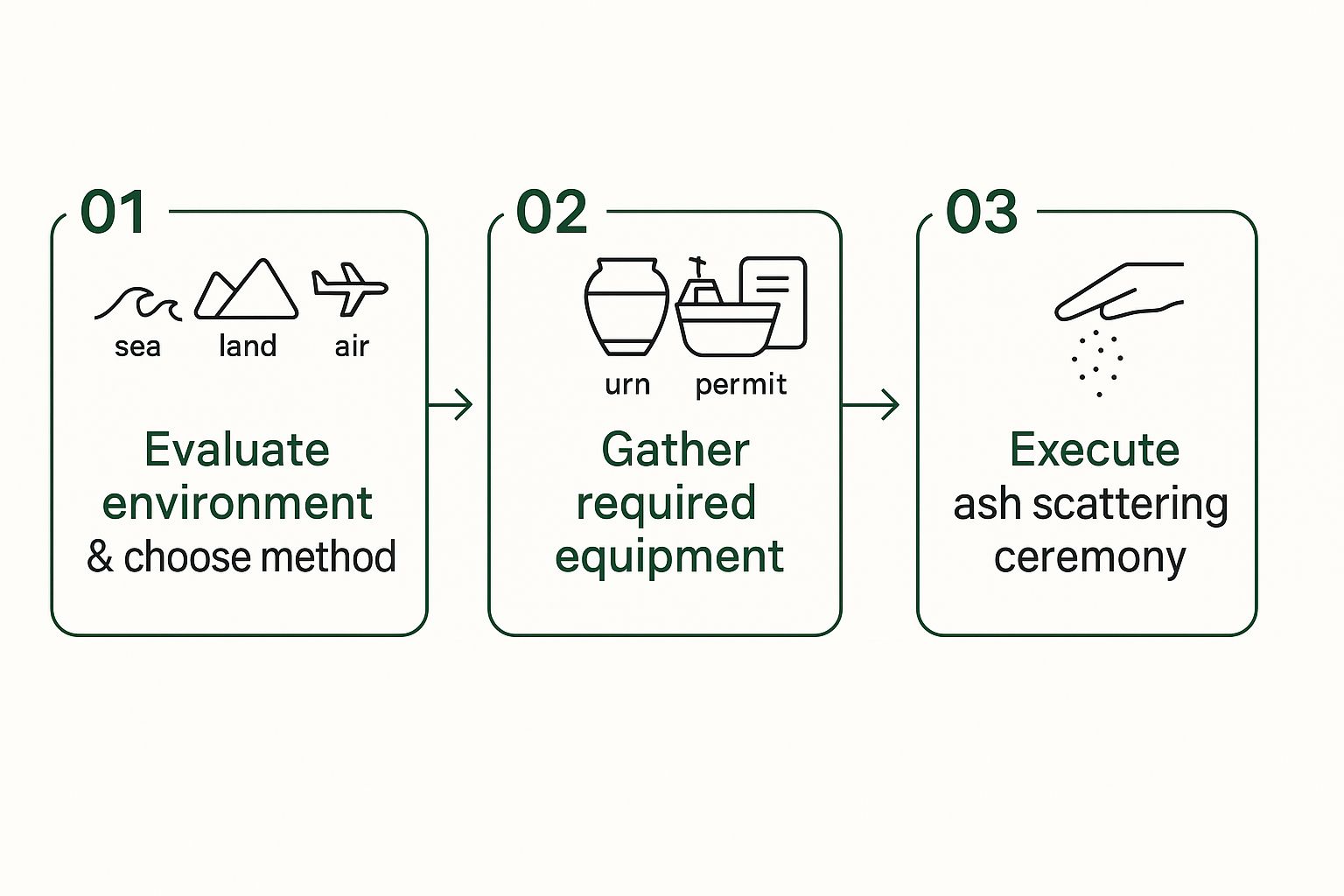 01

sea land air

Evaluate environment & choose method

02

urn permit

Gather required equipment

03

Execute ash scattering ceremony