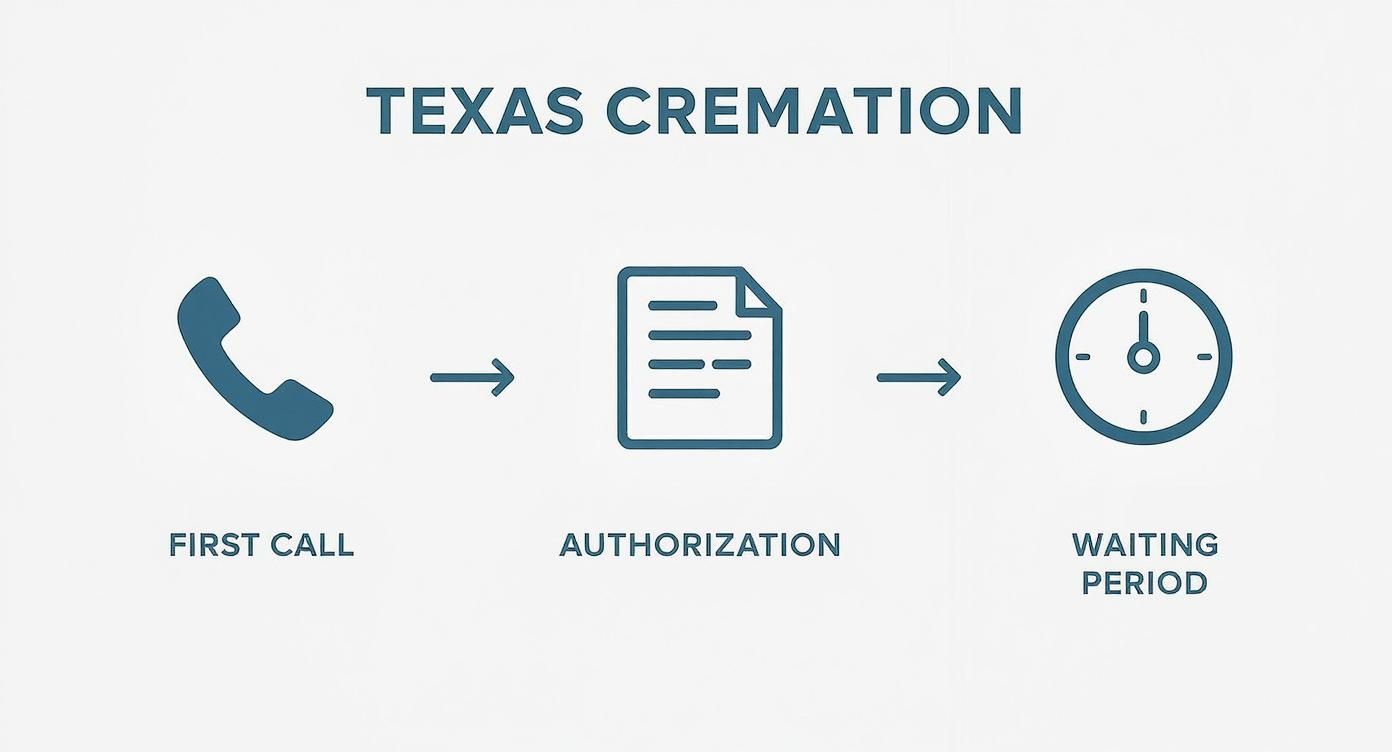 TEXAS CREMATION

FIRST CALL

AUTHORIZATION

WAITING PERIOD