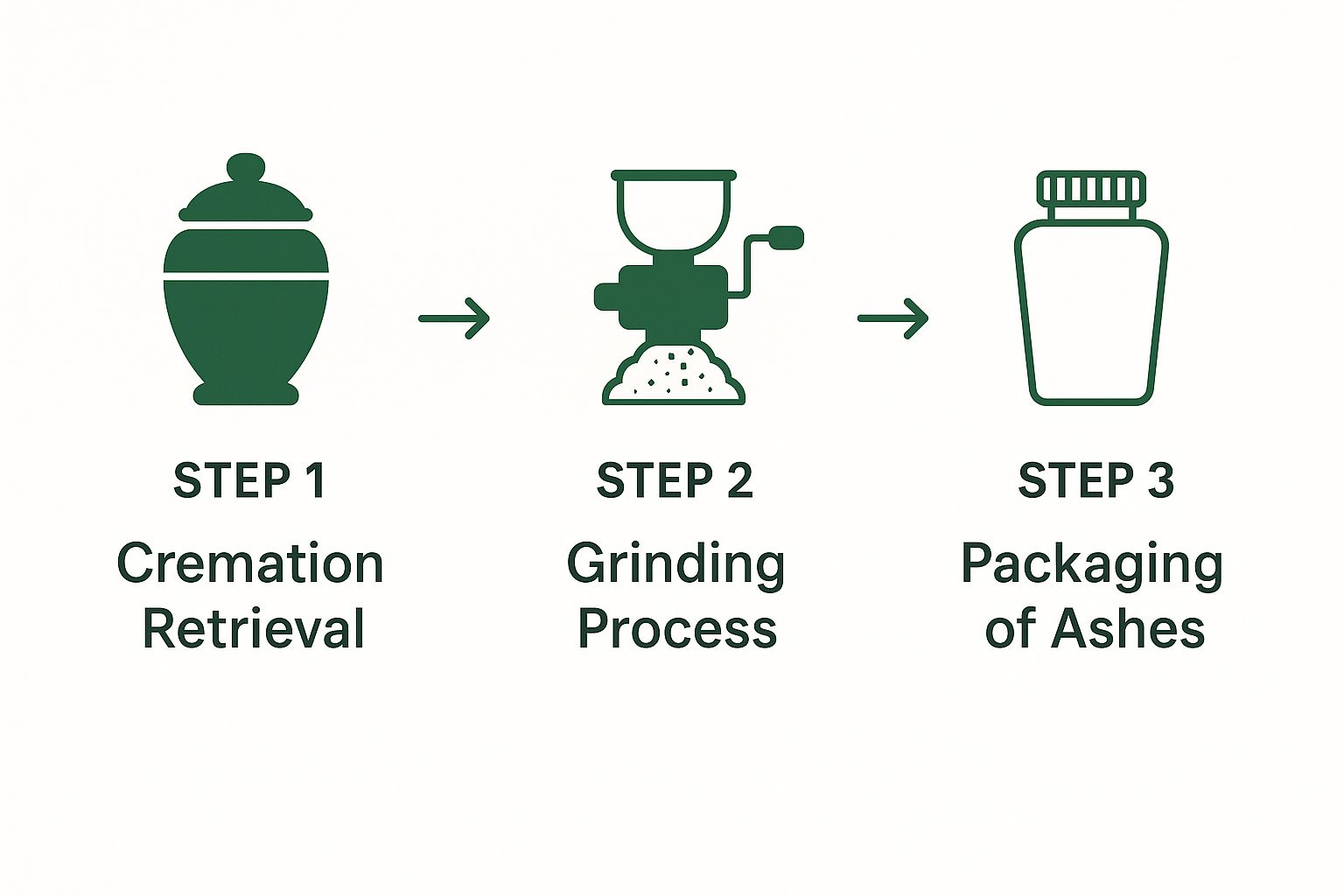 STEP 1
Cremation Retrieval

STEP 2
Grinding Process

STEP 3
Packaging of Ashes