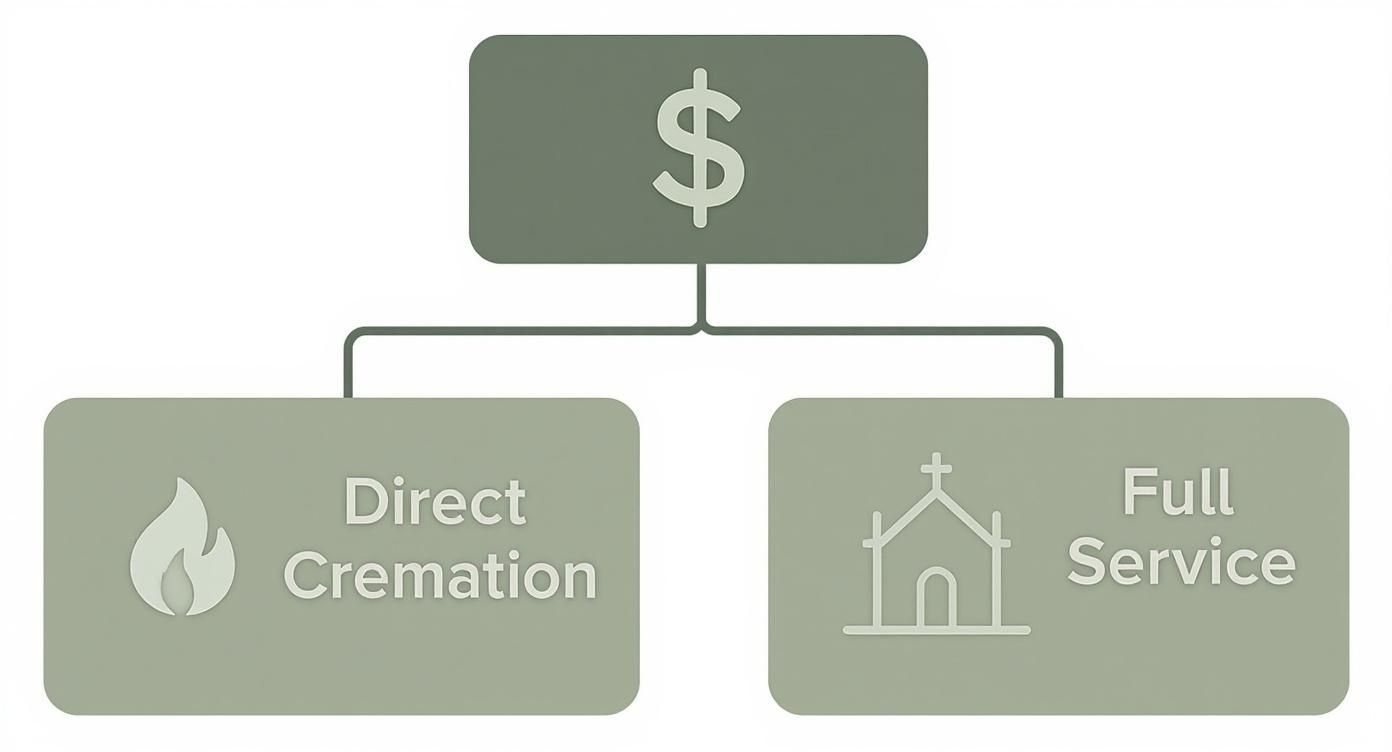 $

Direct Cremation

Full Service