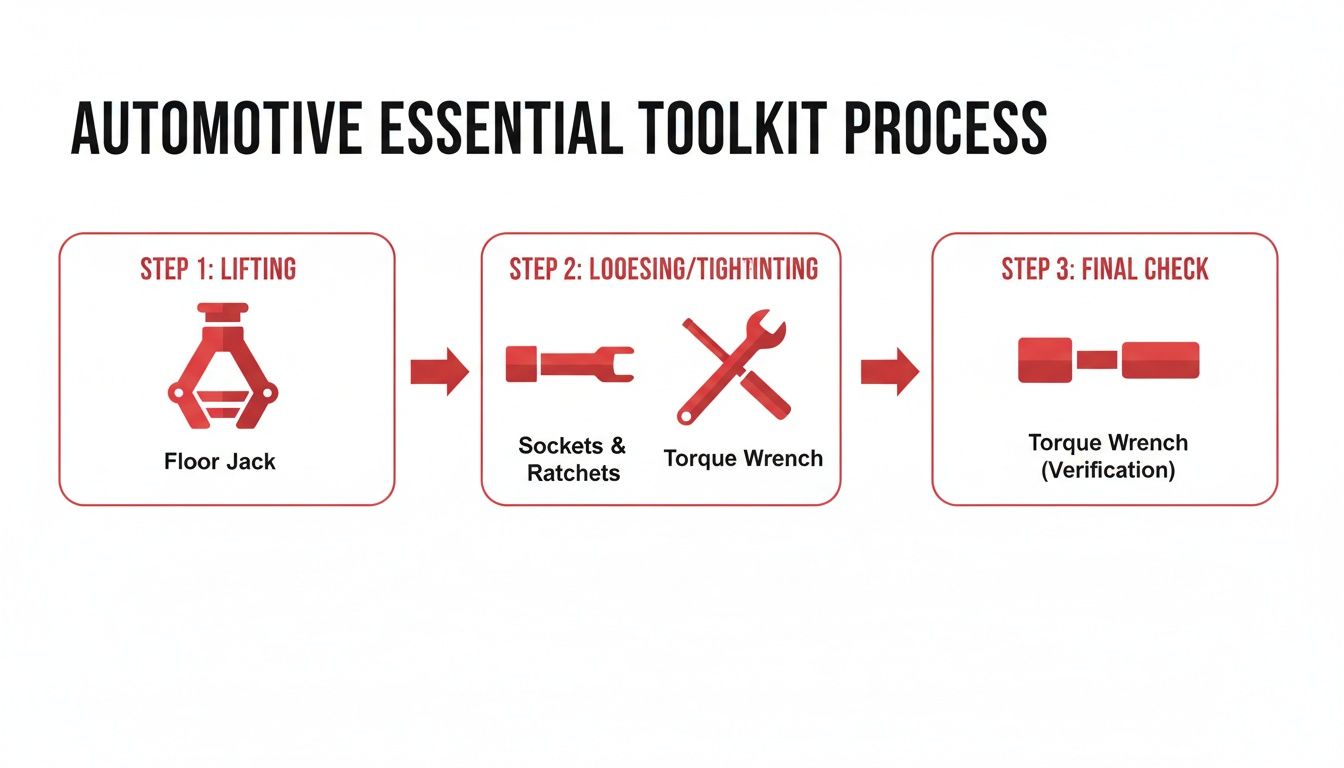 AUTOMOTIVE ESSENTIAL TOOLKIT PROCESS

STEP 1: LIFTING

Floor Jack

STEP 2: LOOESING/TIGHTINTING

Sockets & Ratchets

Torque Wrench

STEP 3: FINAL CHECK

Torque Wrench (Verification)