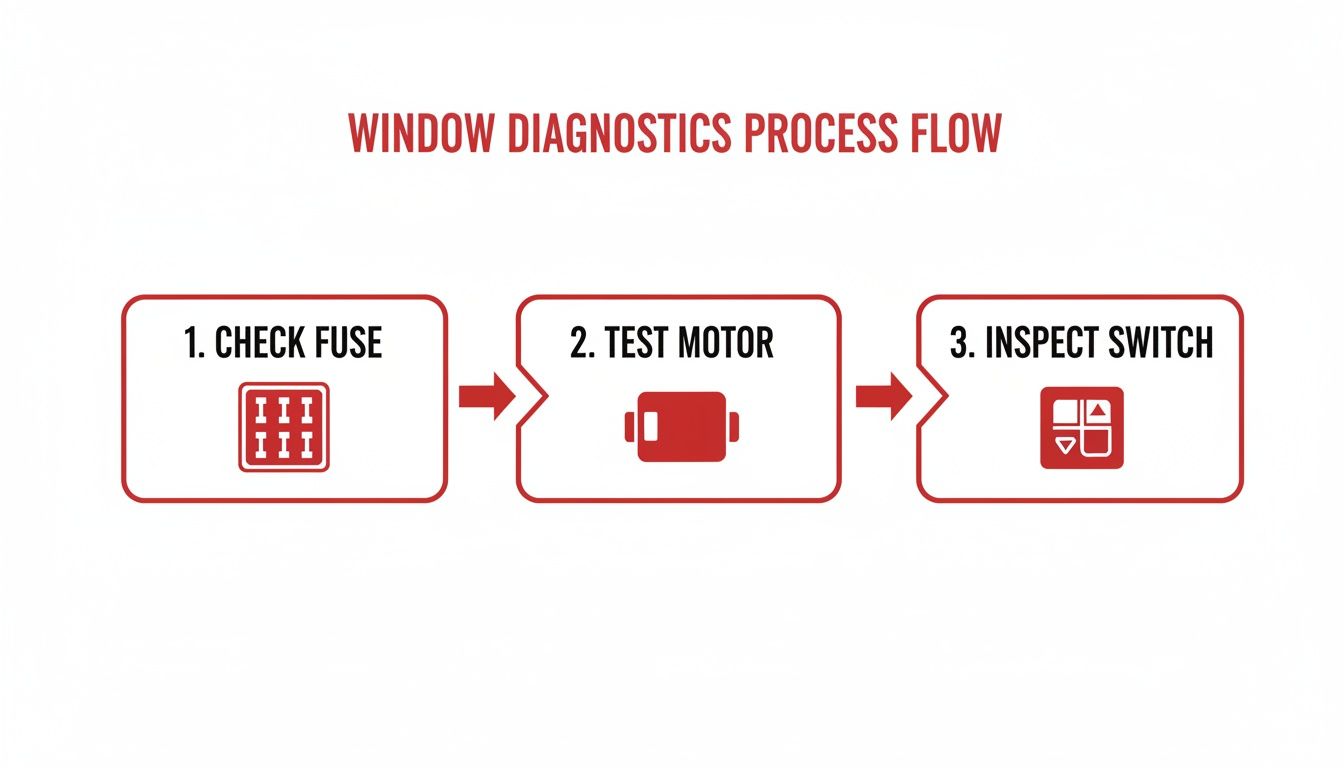 WINDOW DIAGNOSTICS PROCESS FLOW

1. CHECK FUSE

2. TEST MOTOR

3. INSPECT SWITCH