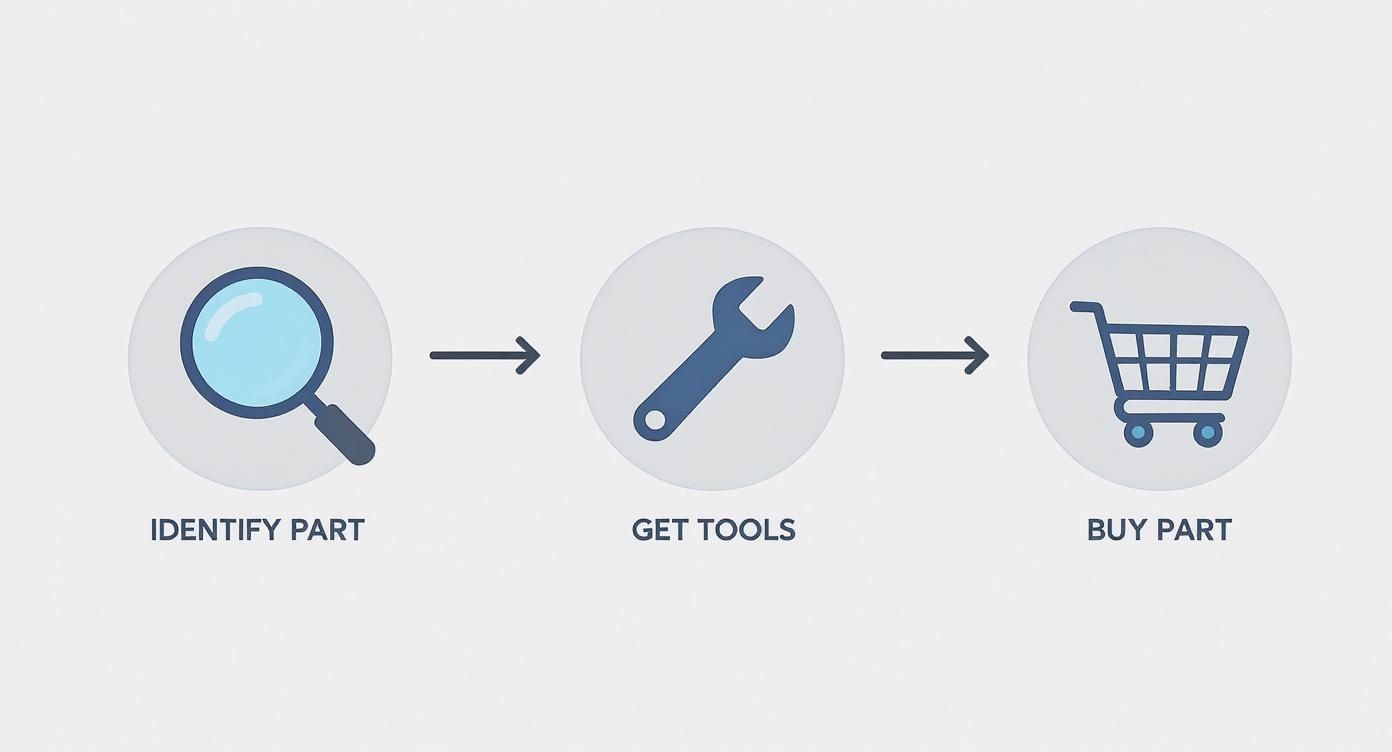 IDENTIFY PART

GET TOOLS

BUY PART