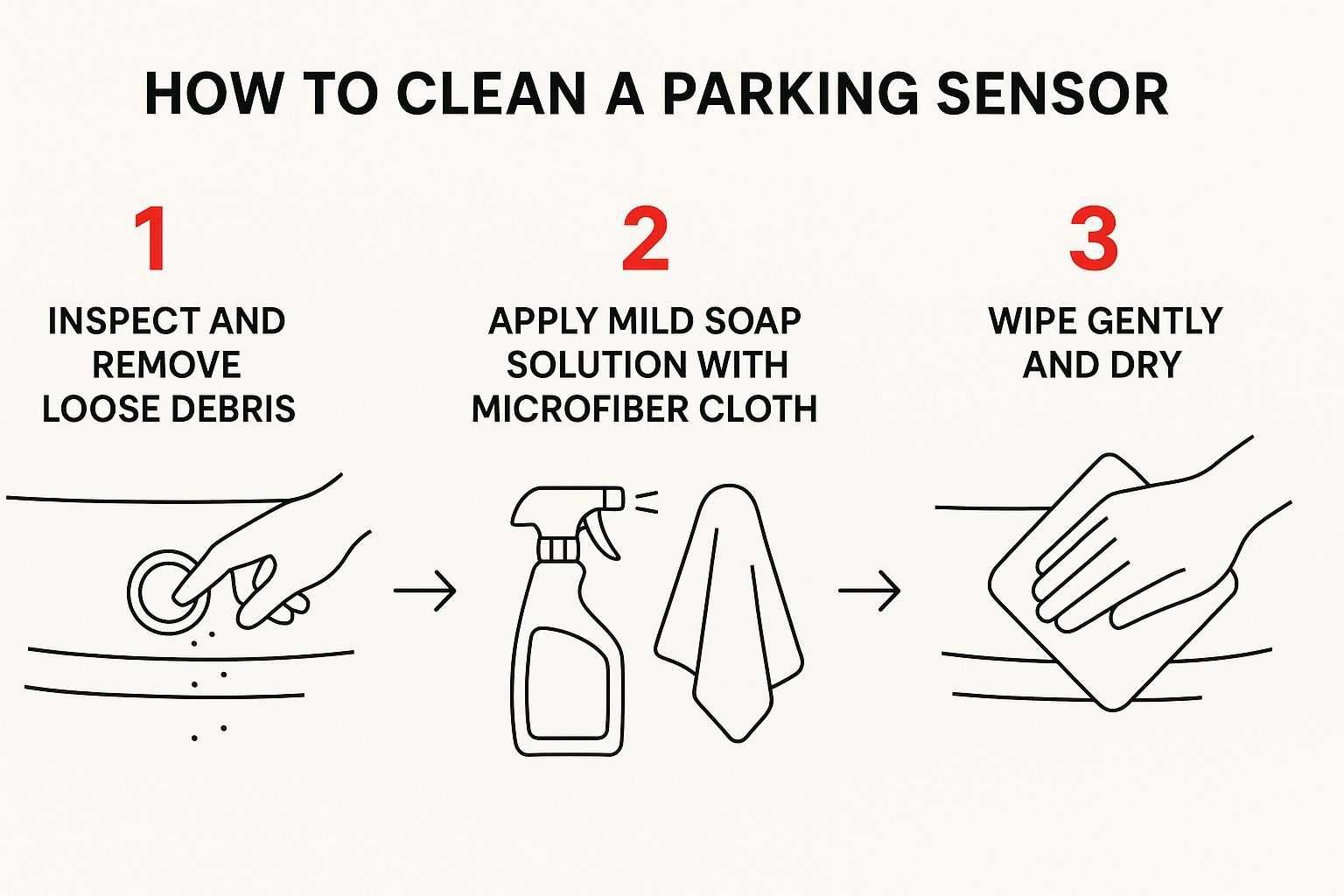 HOW TO CLEAN A PARKING SENSOR

1

INSPECT AND REMOVE LOOSE DEBRIS

2

APPLY MILD SOAP SOLUTION WITH MICROFIBER CLOTH

3

WIPE GENTLY AND DRY