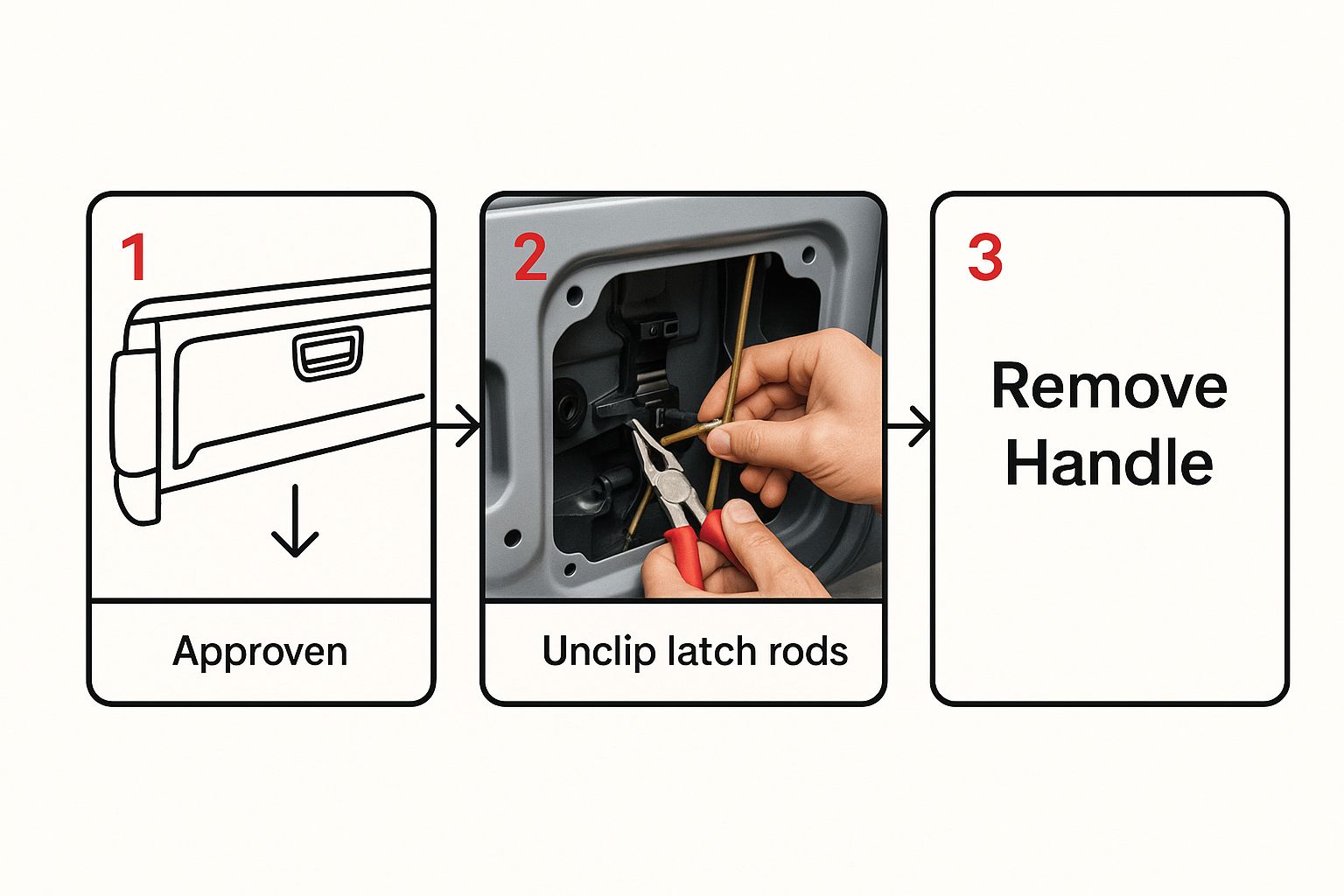 1

Approven

2

Unclip latch rods

3

Remove Handle