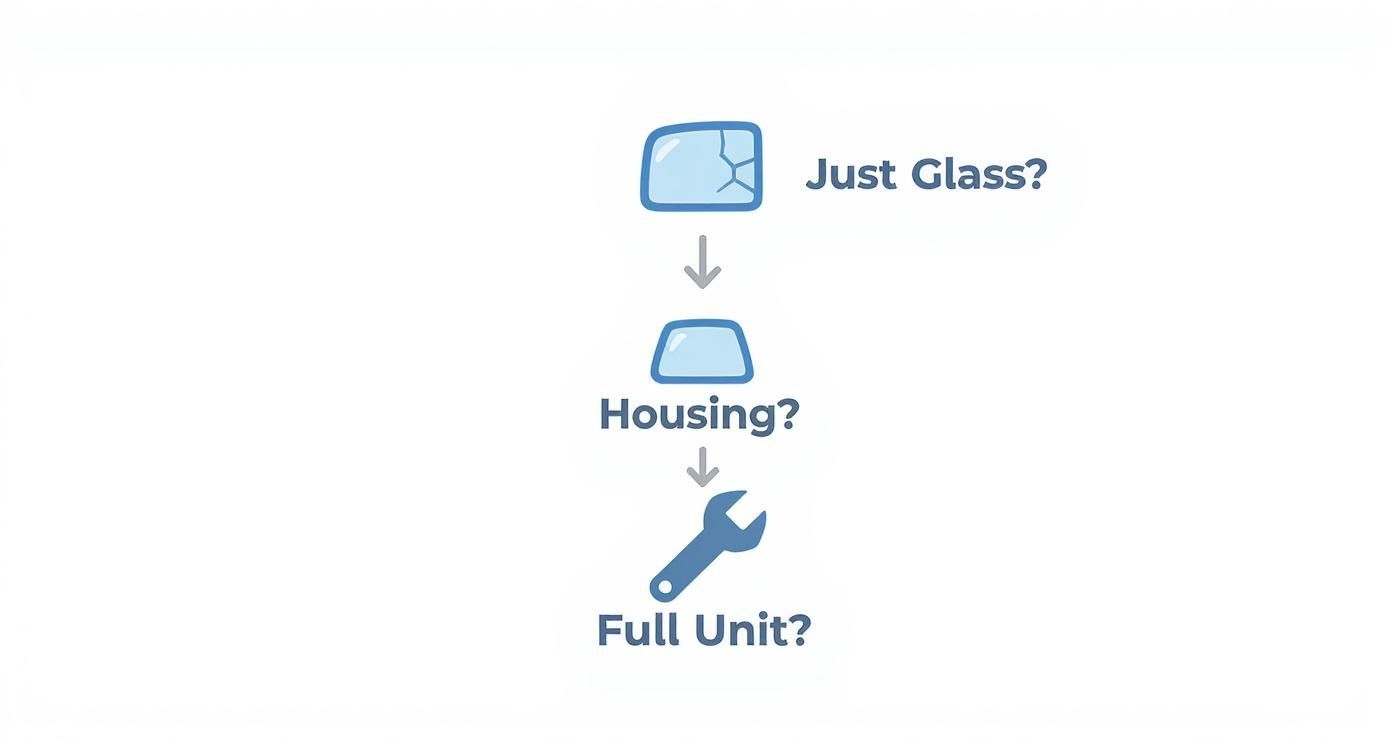 Just Glass?

Housing?

Full Unit?