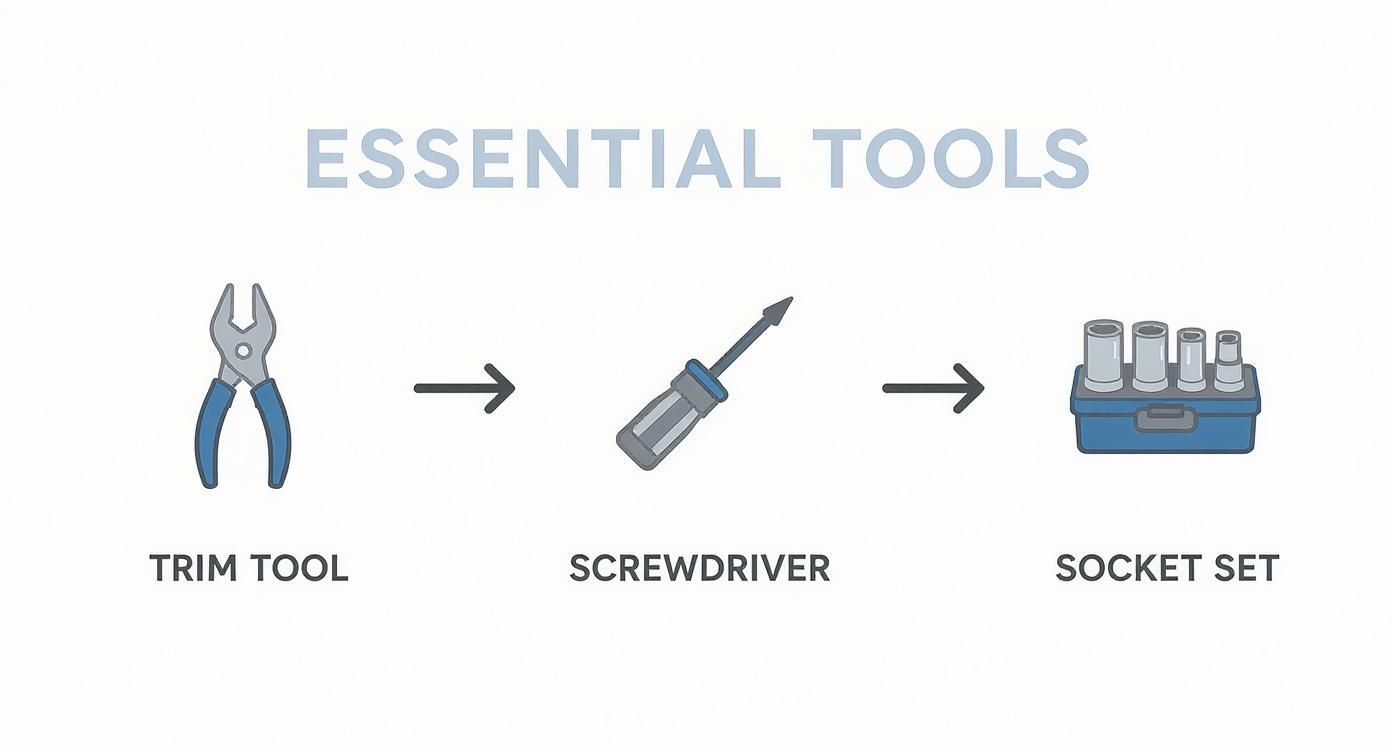 ESSENTIAL TOOLS

TRIM TOOL

SCREWDRIVER

SOCKET SET