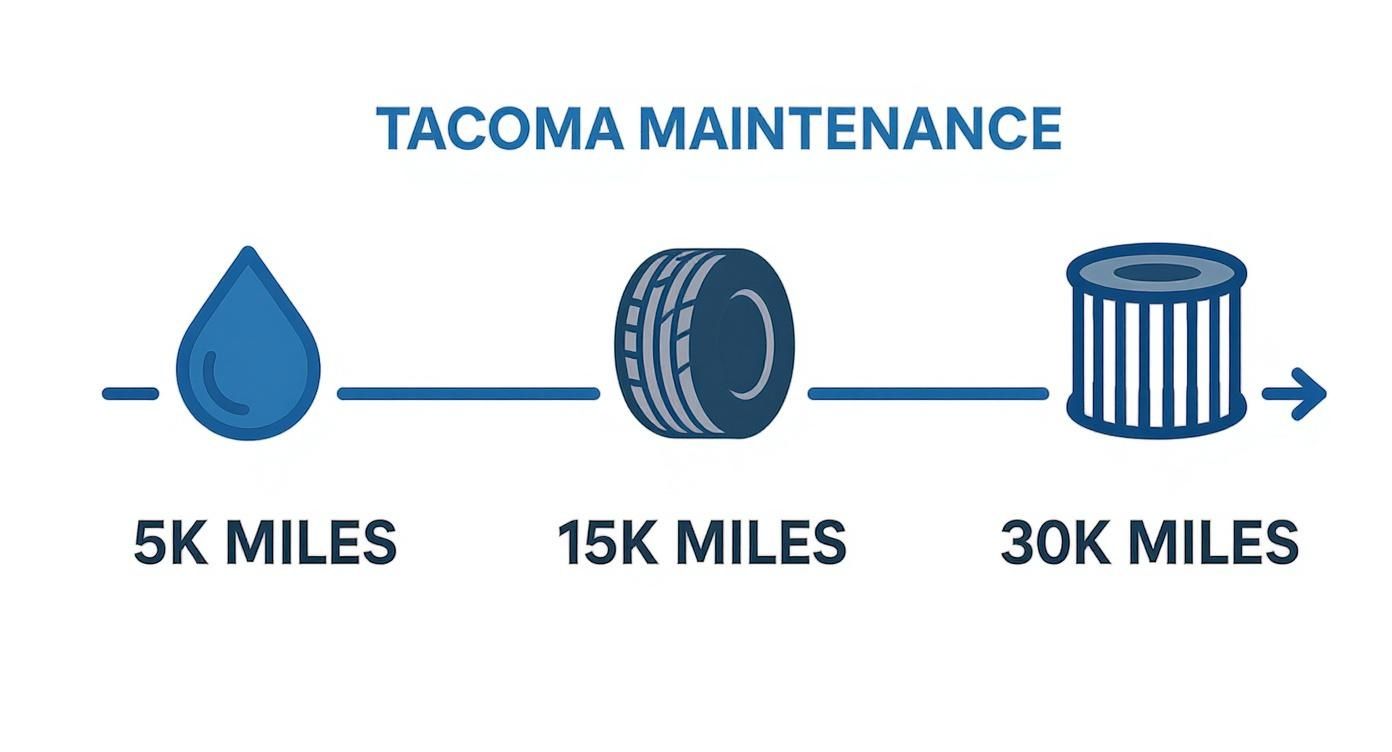 TACOMA MAINTENANCE

5K MILES

15K MILES

30K MILES