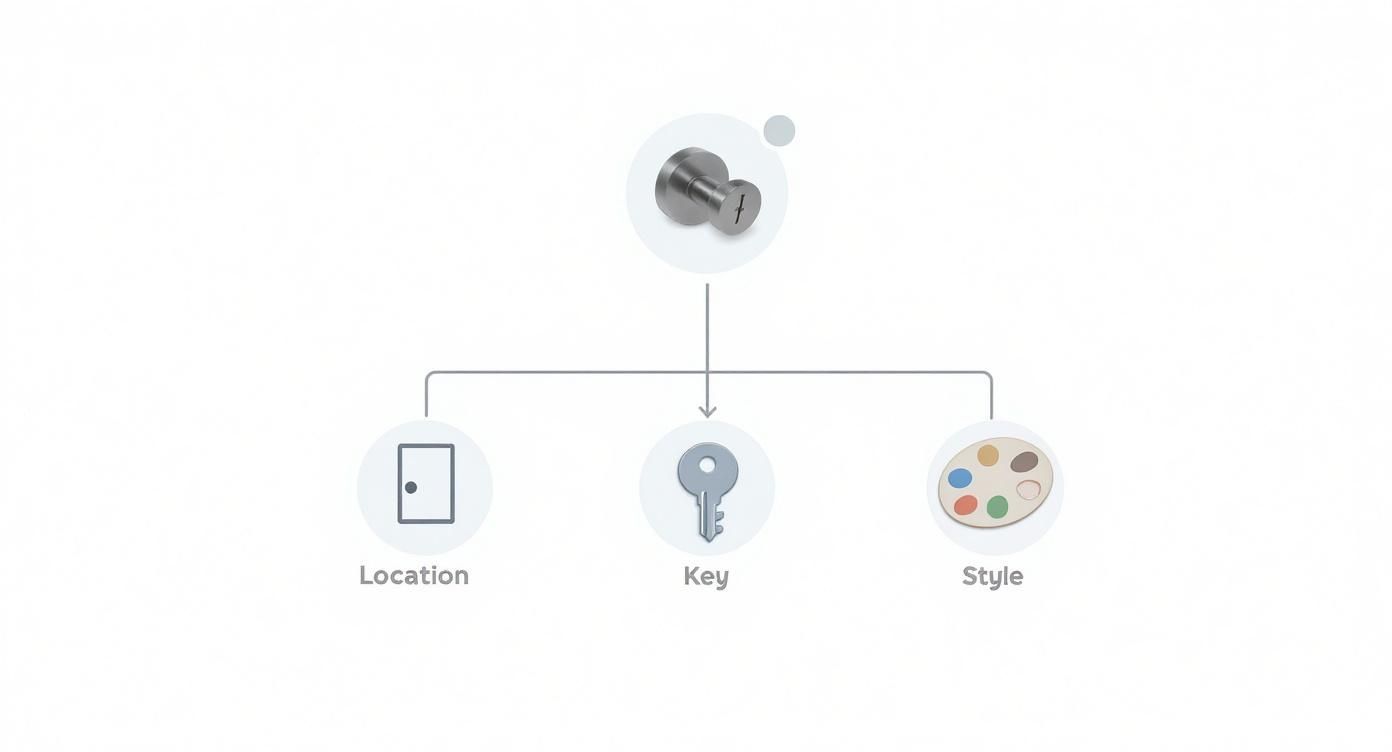 Location

Key

Style