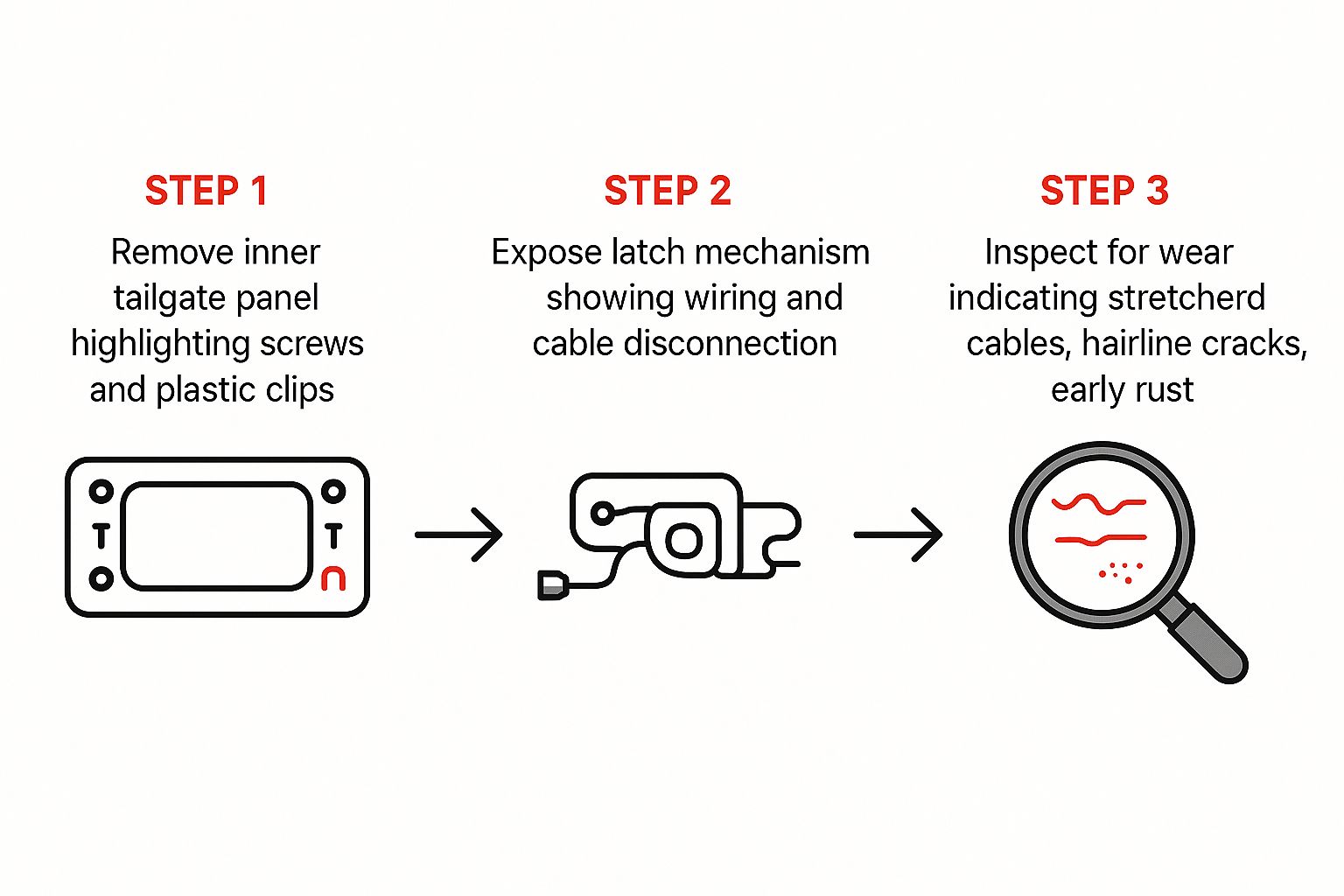 STEP 1

Remove inner tailgate panel highlighting screws and plastic clips

STEP 2

Expose latch mechanism showing wiring and cable disconnection

STEP 3

Inspect for wear indicating stretcherd cables, hairline cracks, early rust