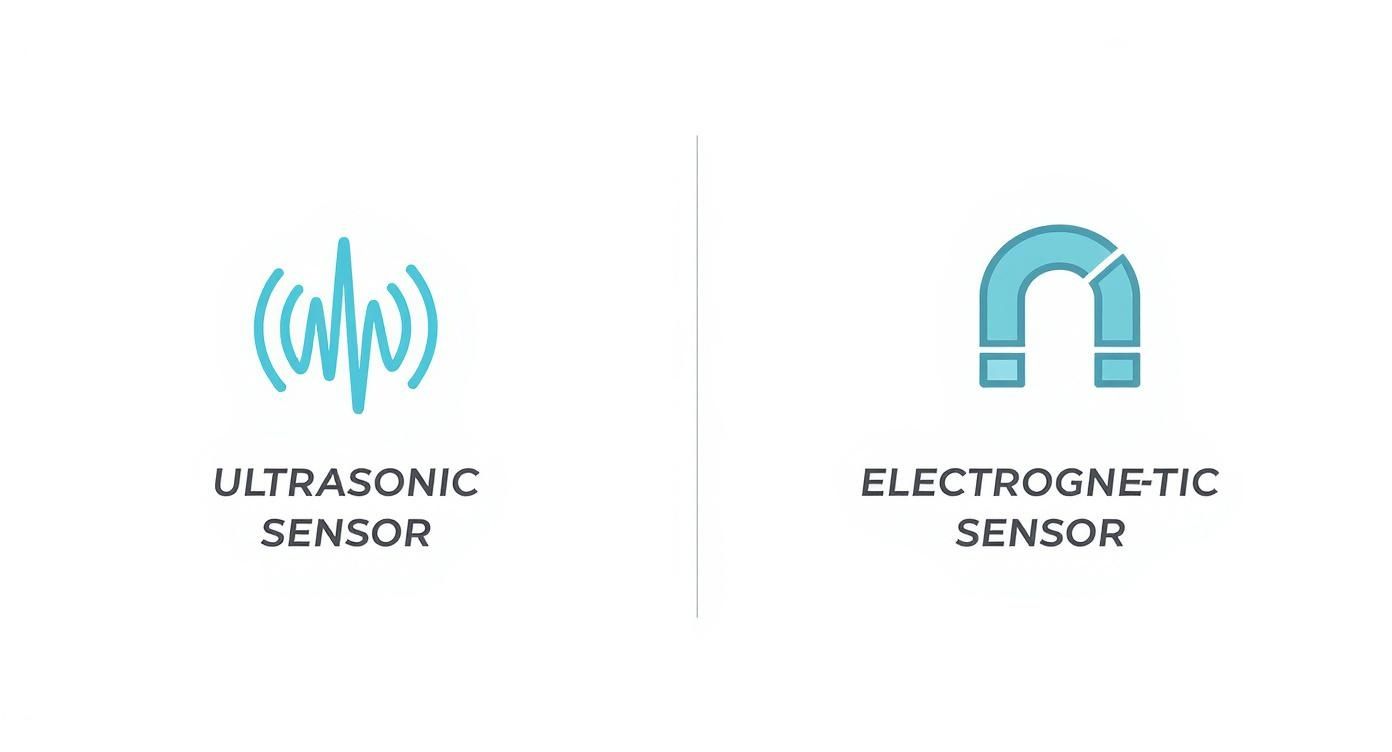 ULTRASONIC SENSOR

ELECTROGNE-TIC SENSOR