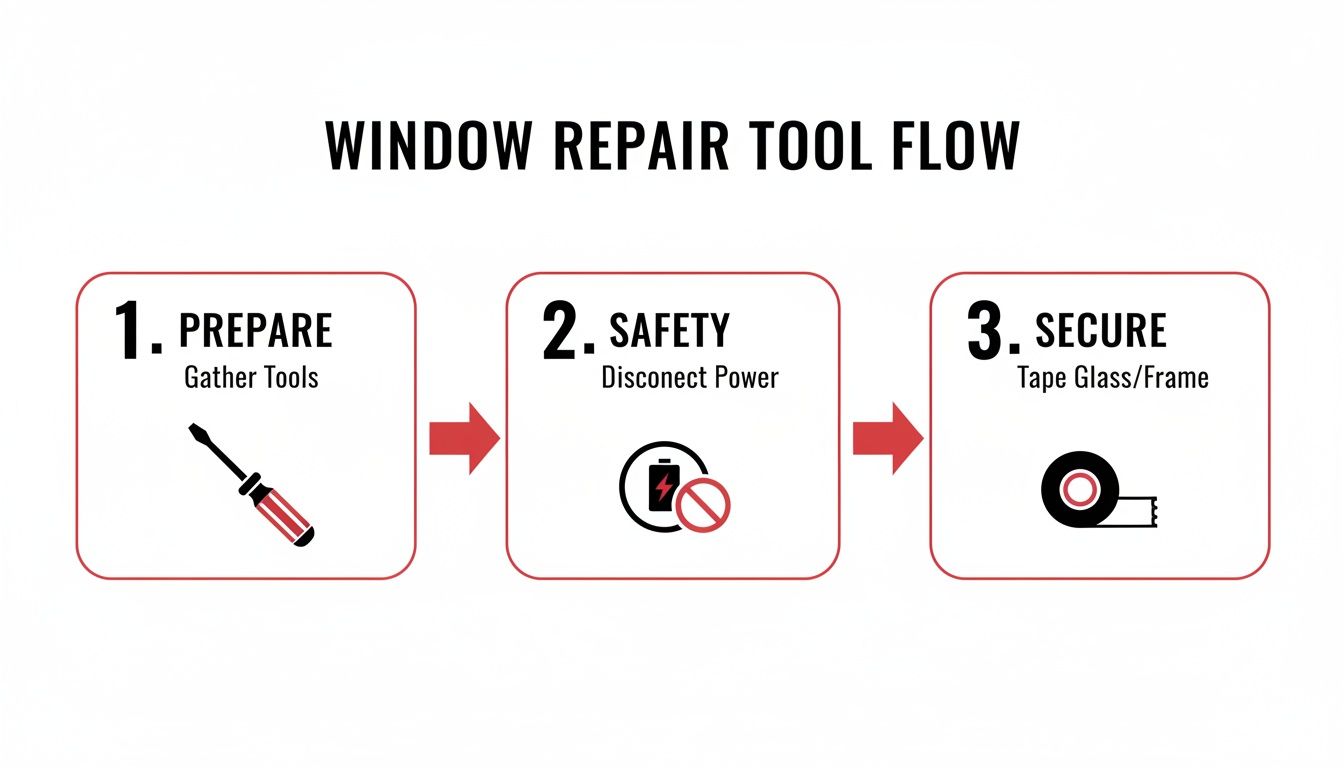 WINDOW REPAIR TOOL FLOW

1. PREPARE
Gather Tools

2. SAFETY
Disconect Power

3. SECURE
Tape Glass/Frame