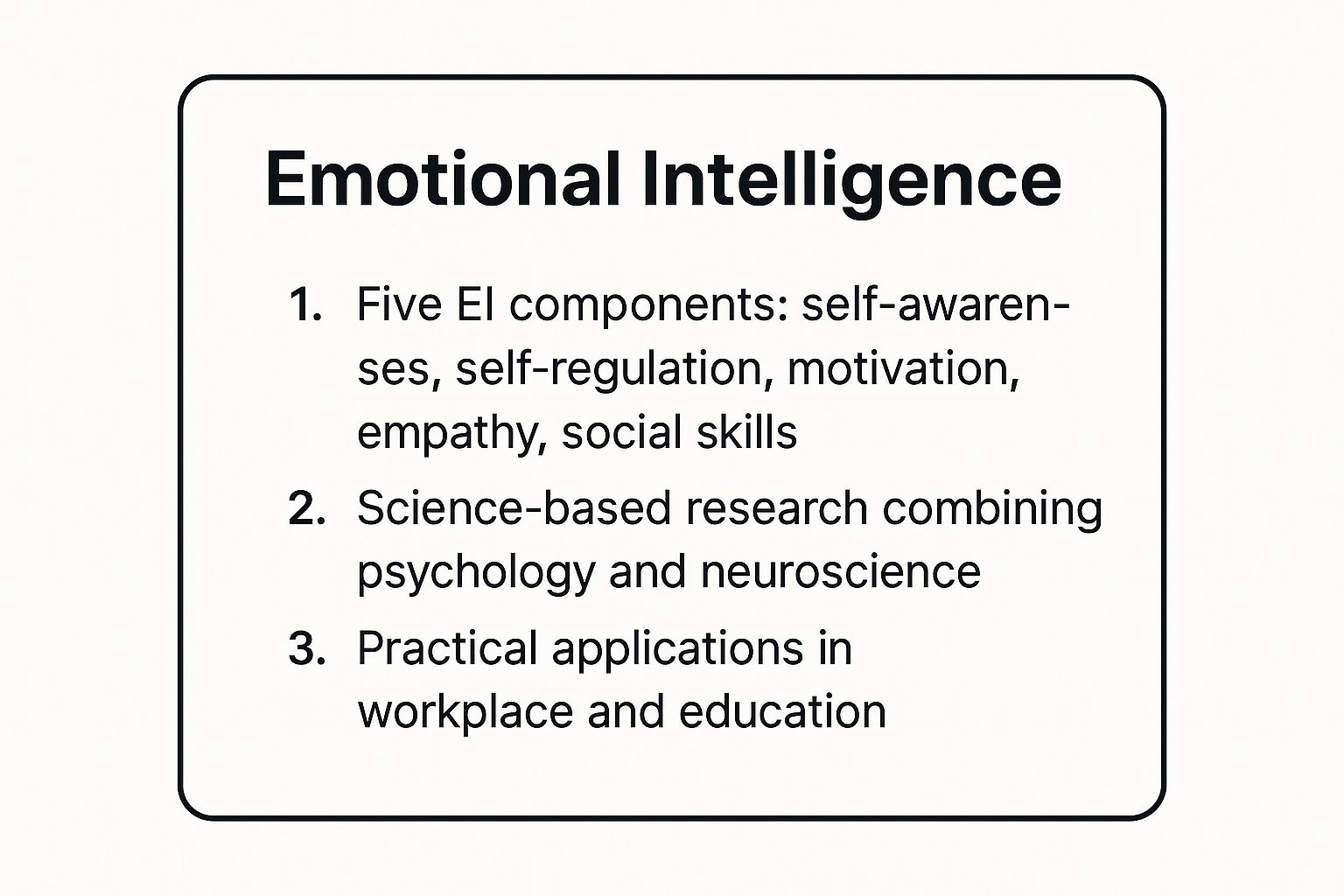 Emotional Intelligence

1. Five EI components: self-awarenses, self-regulation, motivation, empathy, social skills
2. Science-based research combining psychology and neuroscience
3. Practical applications in workplace and education