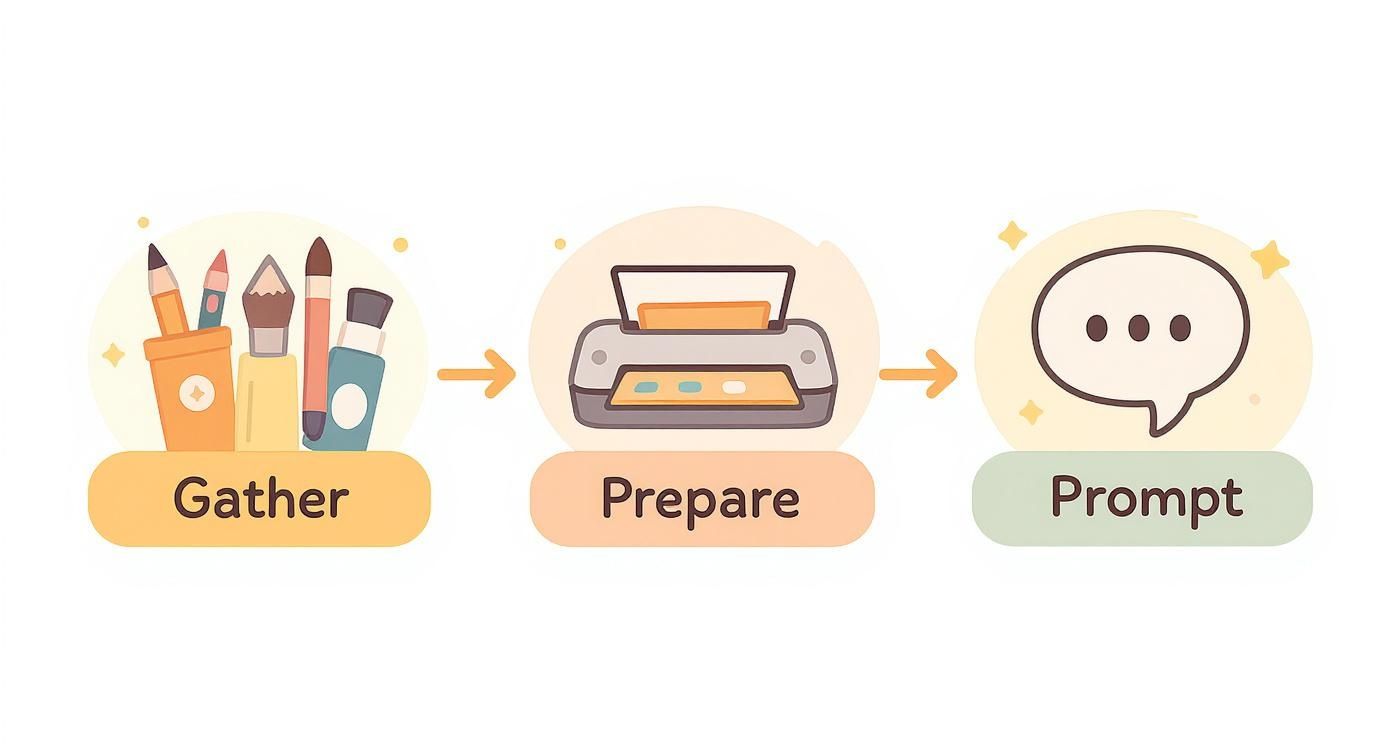 Gather

Prepare

Prompt