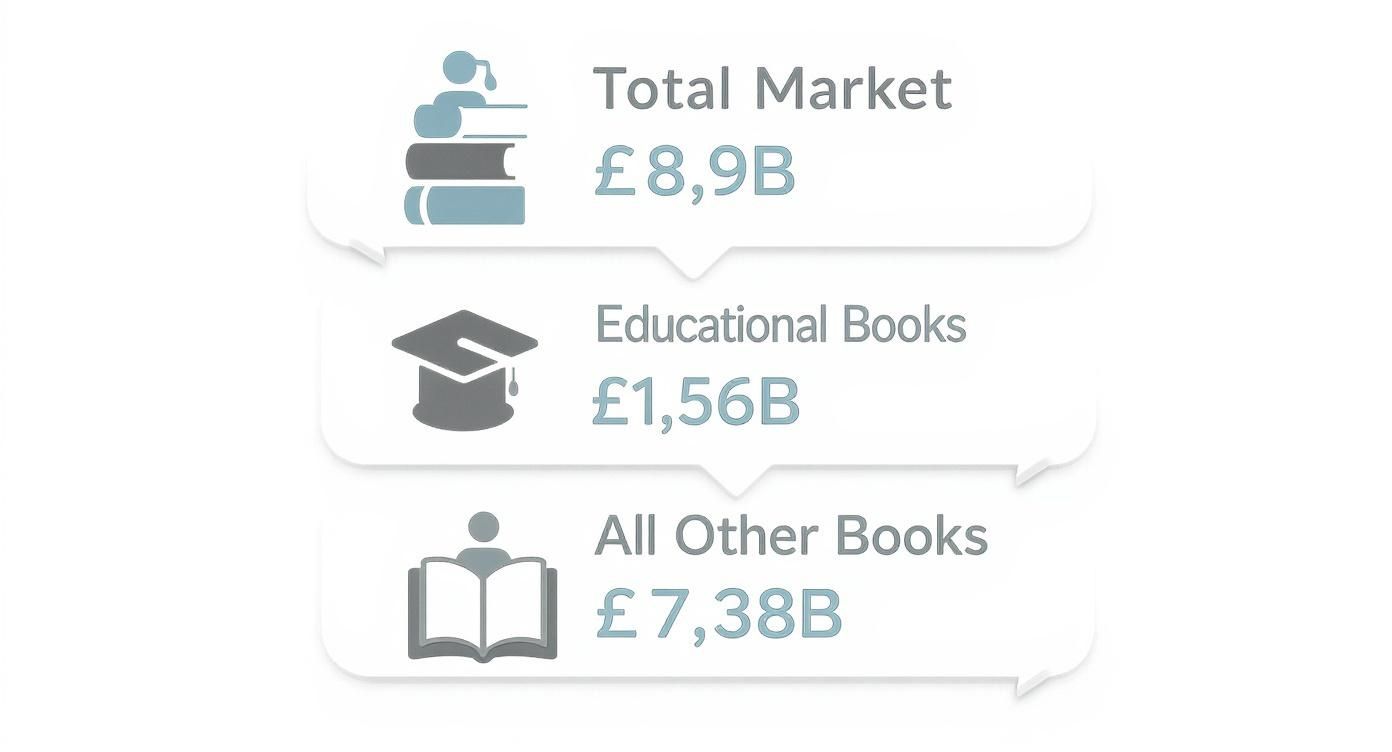 Total Market
£8,9B

Educational Books
£1,56B

All Other Books
£7,38B