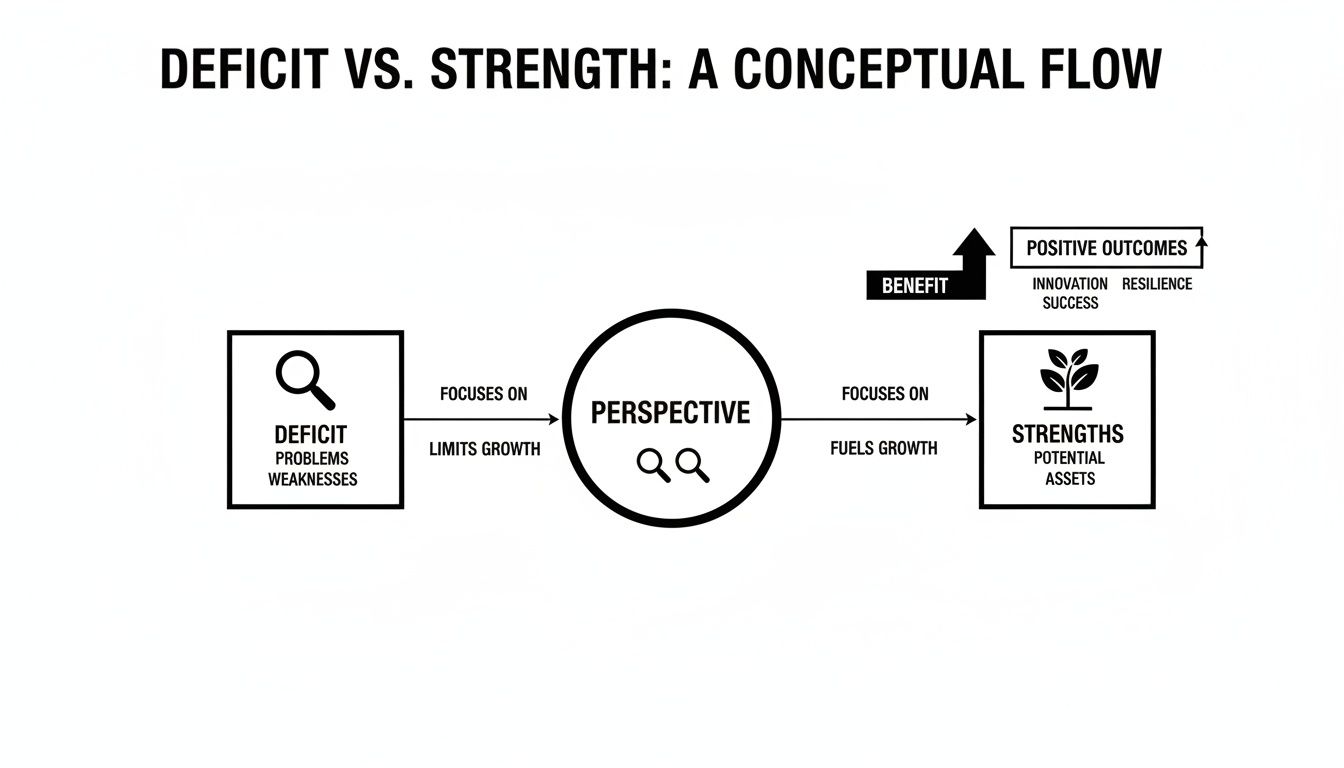 DEFICIT VS. STRENGTH: A CONCEPTUAL FLOW

BENEFIT

POSITIVE OUTCOMES

INNOVATION RESILIENCE
SUCCESS

DEFICIT
PROBLEMS
WEAKNESSES

FOCUSES ON

LIMITS GROWTH

PERSPECTIVE

FOCUSES ON

FUELS GROWTH

STRENGTHS
POTENTIAL
ASSETS