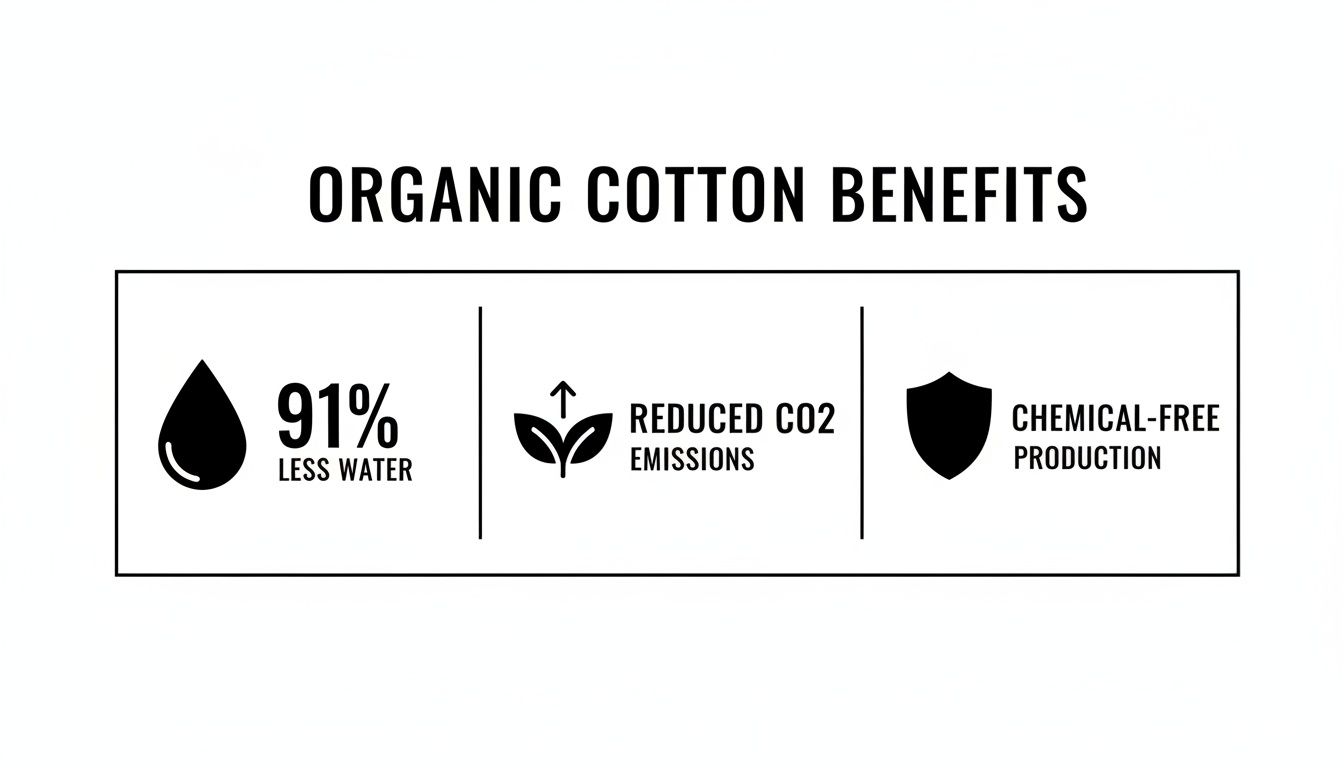 ORGANIC COTTON BENEFITS

91%
LESS WATER

REDUCED CO2
EMISSIONS

CHEMICAL-FREE
PRODUCTION