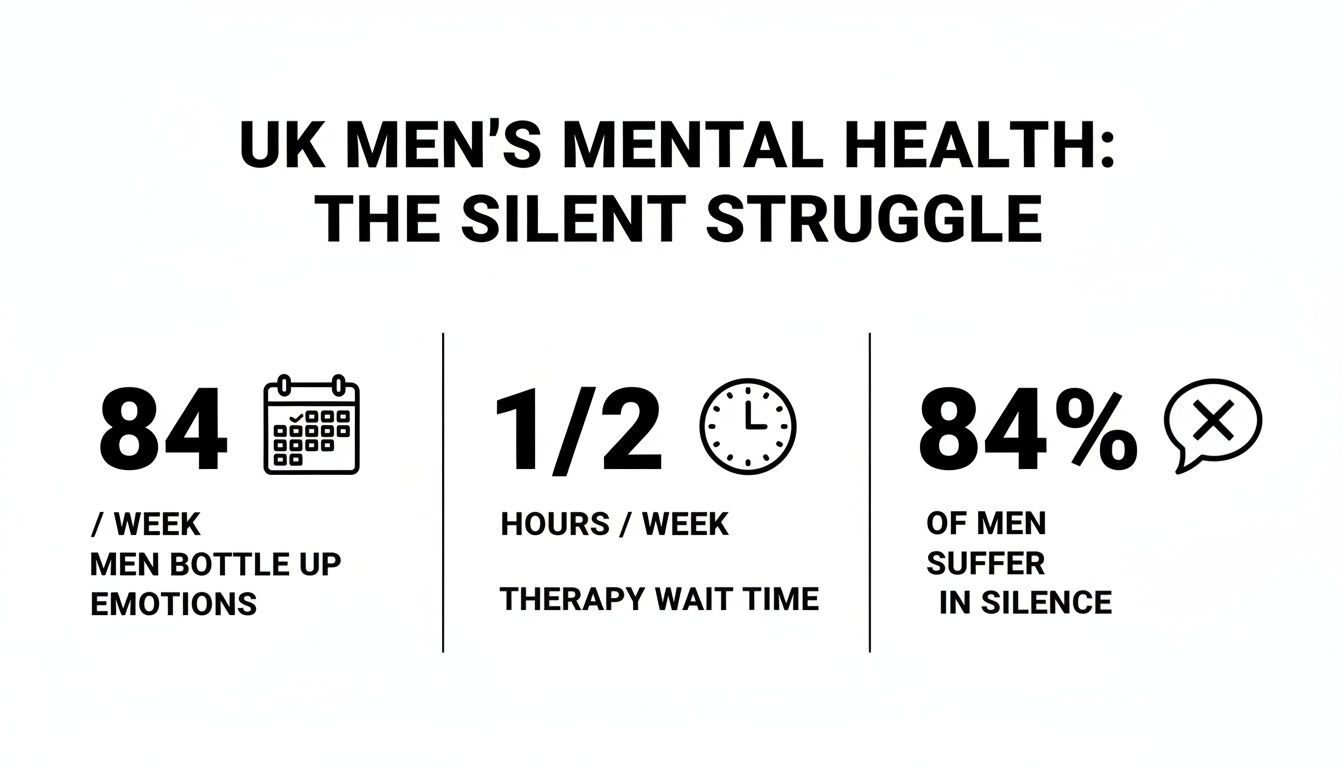 UK MEN'S MENTAL HEALTH: THE SILENT STRUGGLE

84

/ WEEK
MEN BOTTLE UP EMOTIONS

1/2

HOURS / WEEK

THERAPY WAIT TIME

84%

OF MEN
SUFFER
IN SILENCE