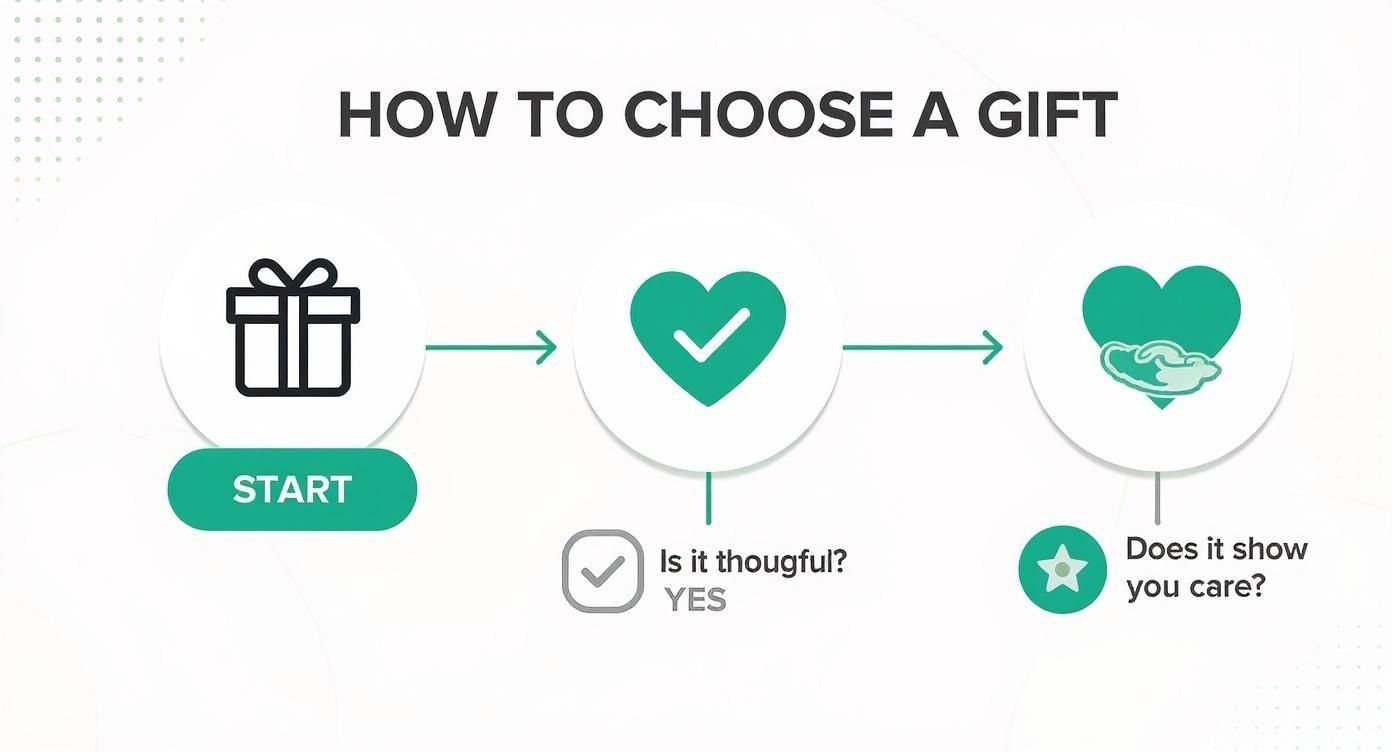 HOW TO CHOOSE A GIFT

START

Is it thougful?
YES

Does it show you care?