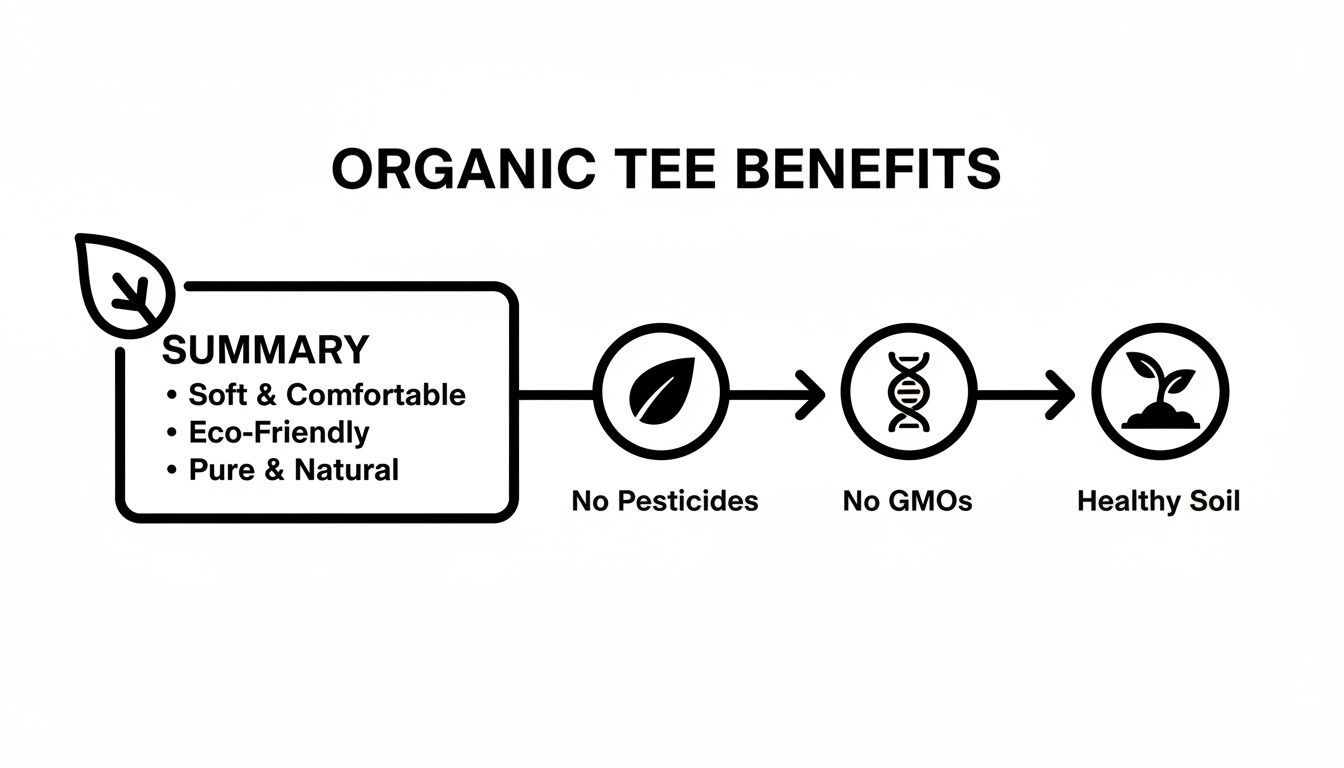 ORGANIC TEE BENEFITS

SUMMARY
• Soft & Comfortable
• Eco-Friendly
• Pure & Natural

No Pesticides

No GMOs

Healthy Soil