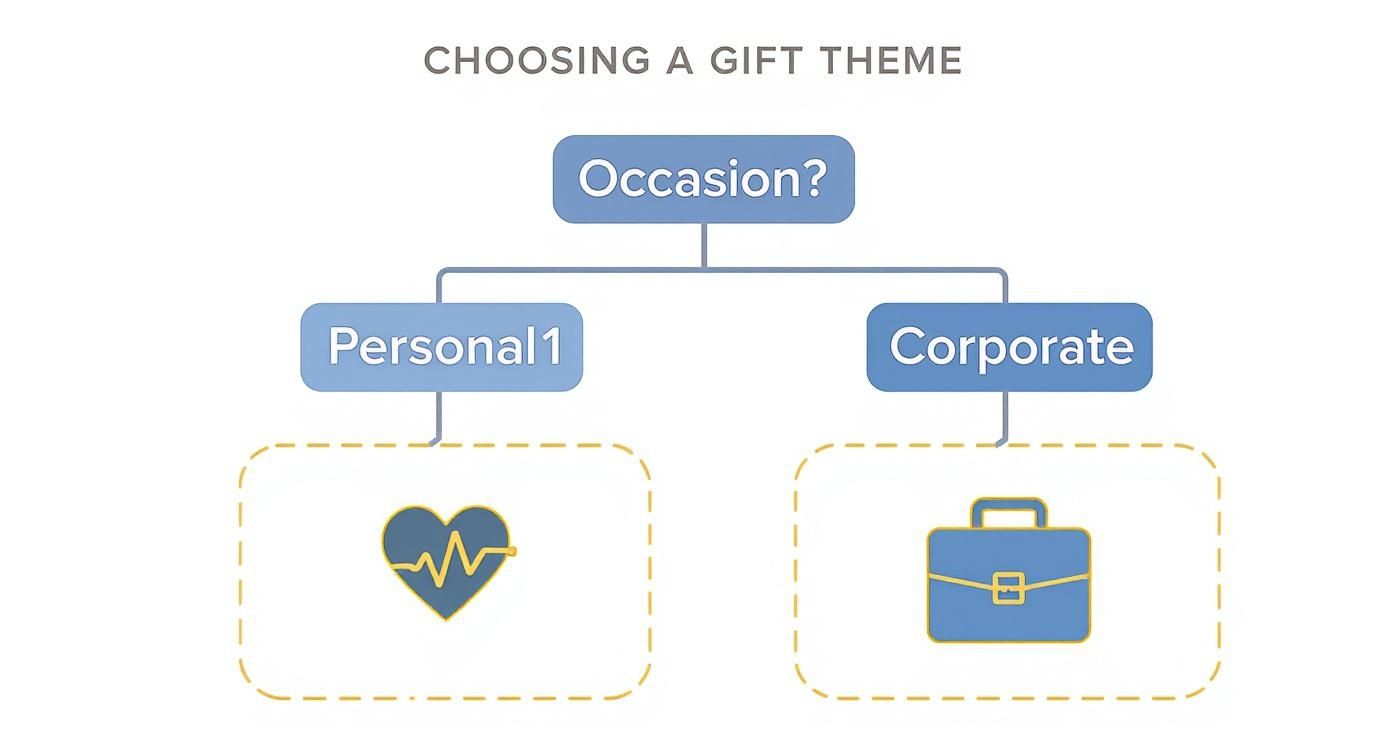 CHOOSING A GIFT THEME

Occasion?

Personal1

Corporate