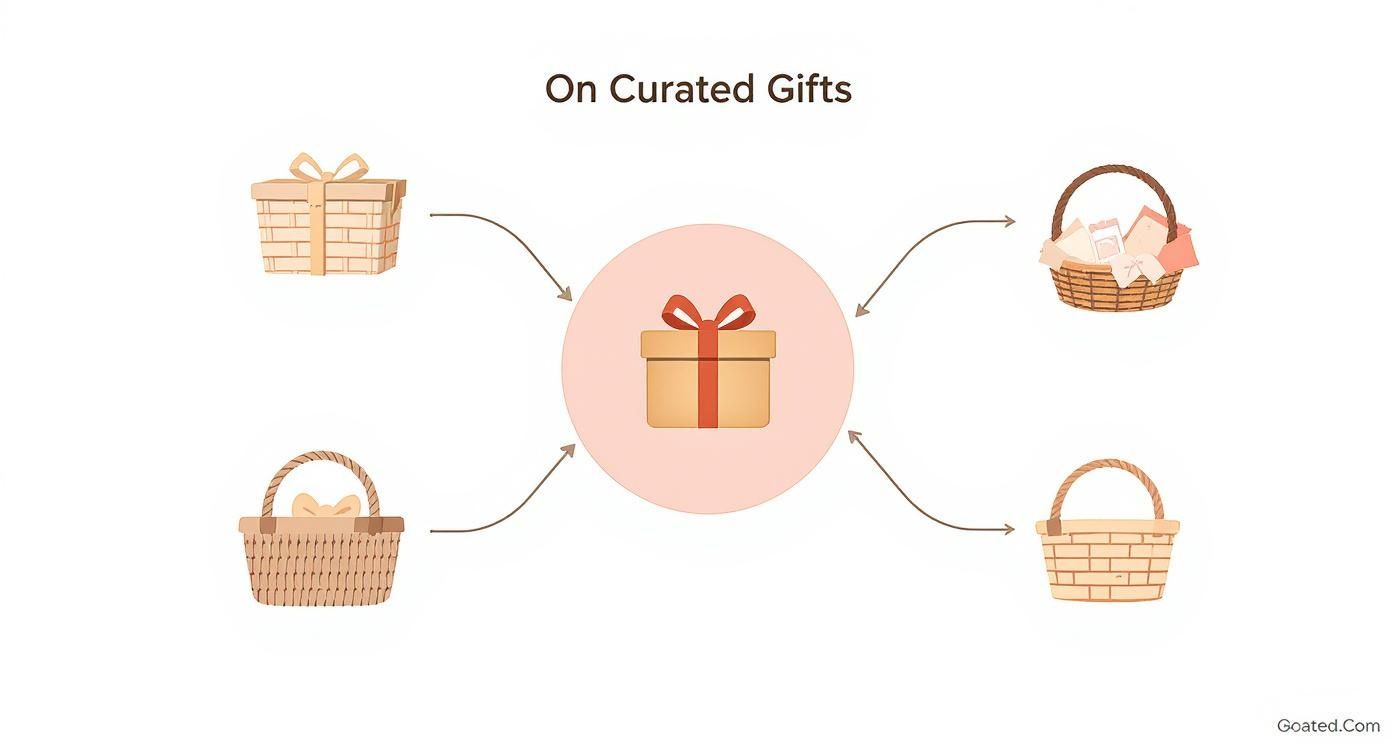 On Curated Gifts

Goated.Com