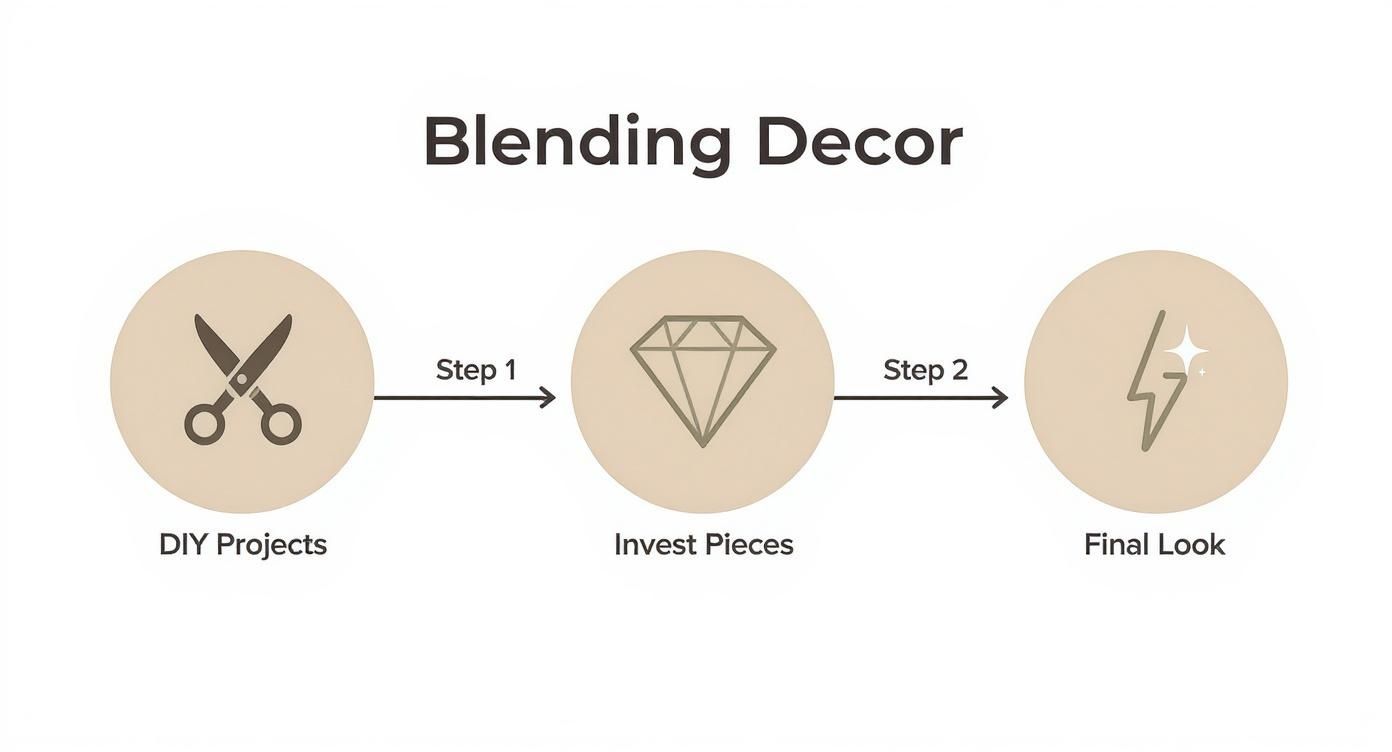 Blending Decor

DIY Projects

Step 1

Invest Pieces

Step 2

Final Look