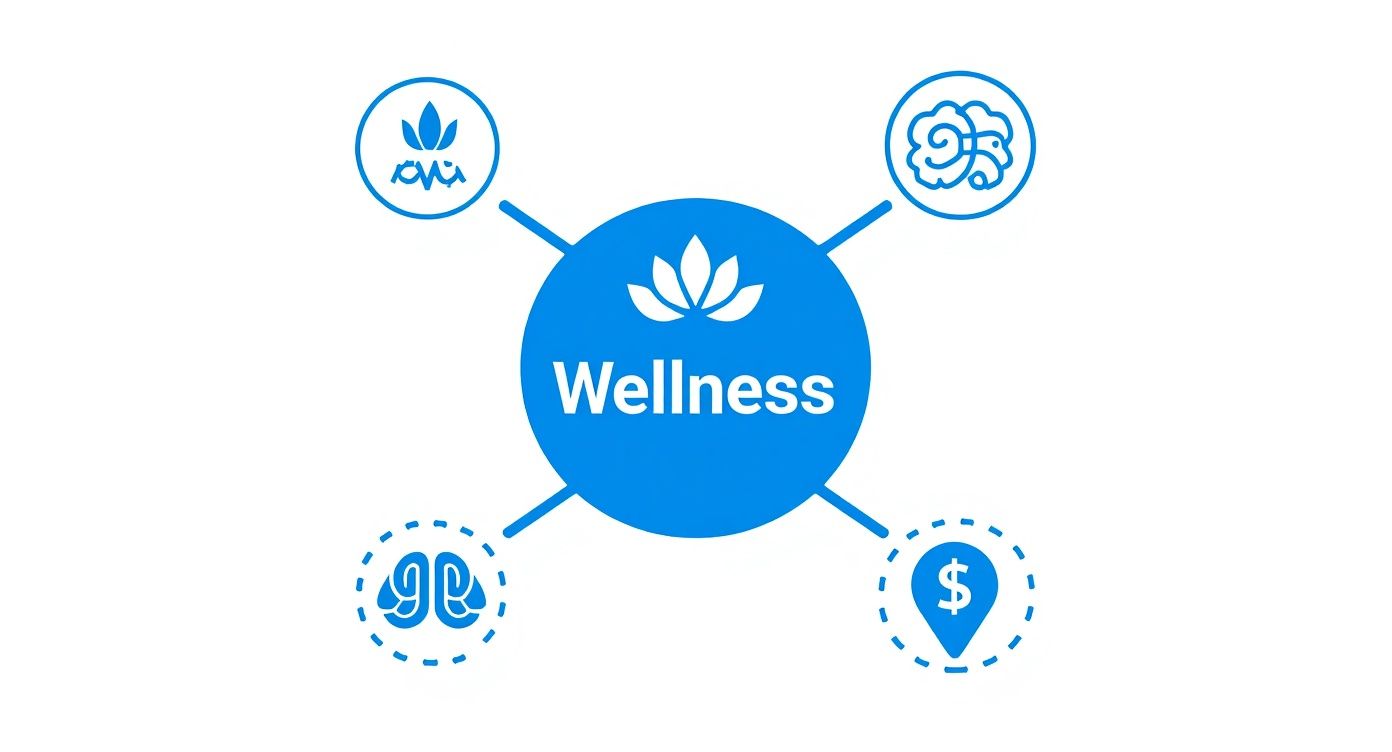 Wellness

$