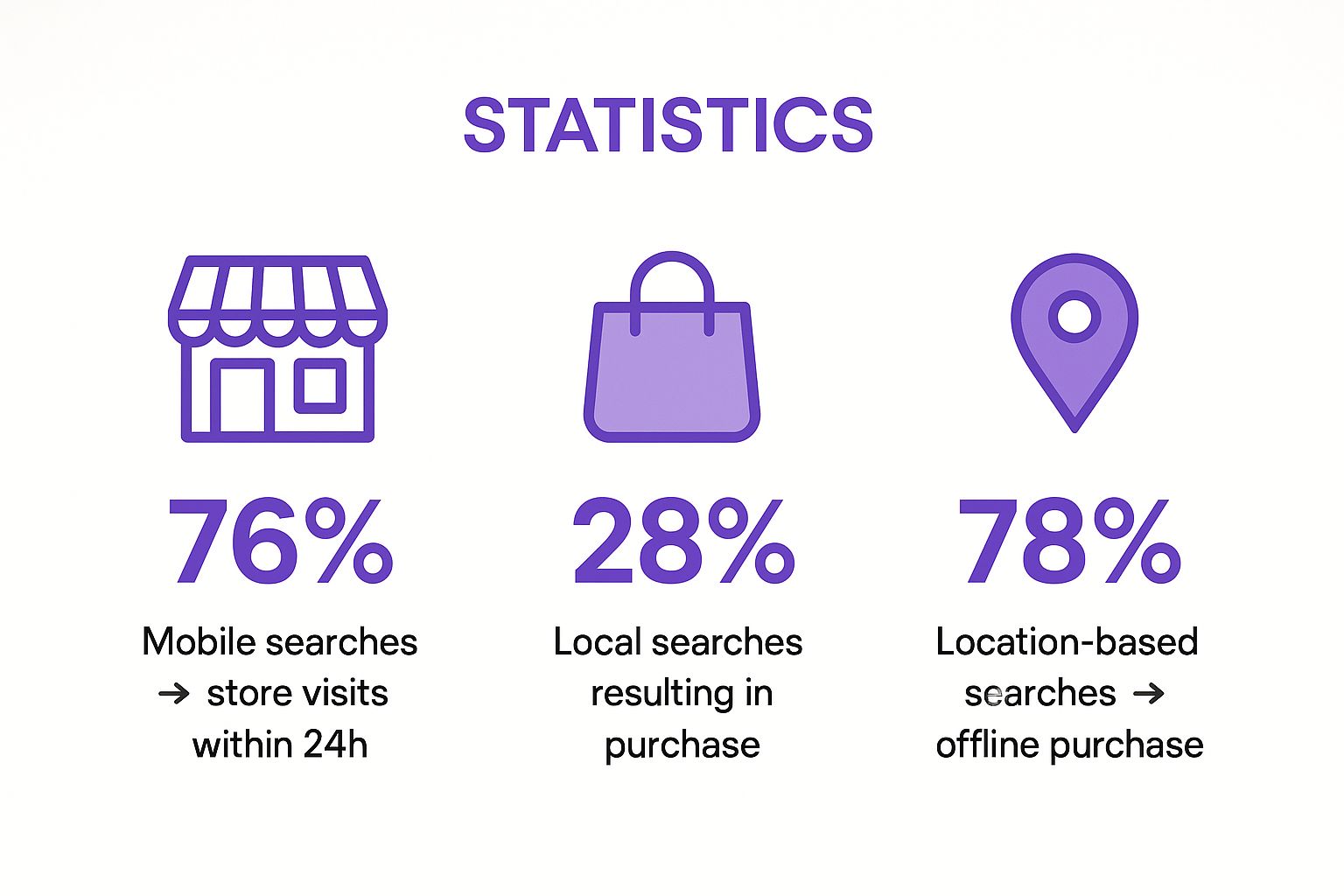 STATISTICS

76%

Mobile searches → store visits within 24h

28%

Local searches resulting in purchase

78%

Location-based searches → offline purchase