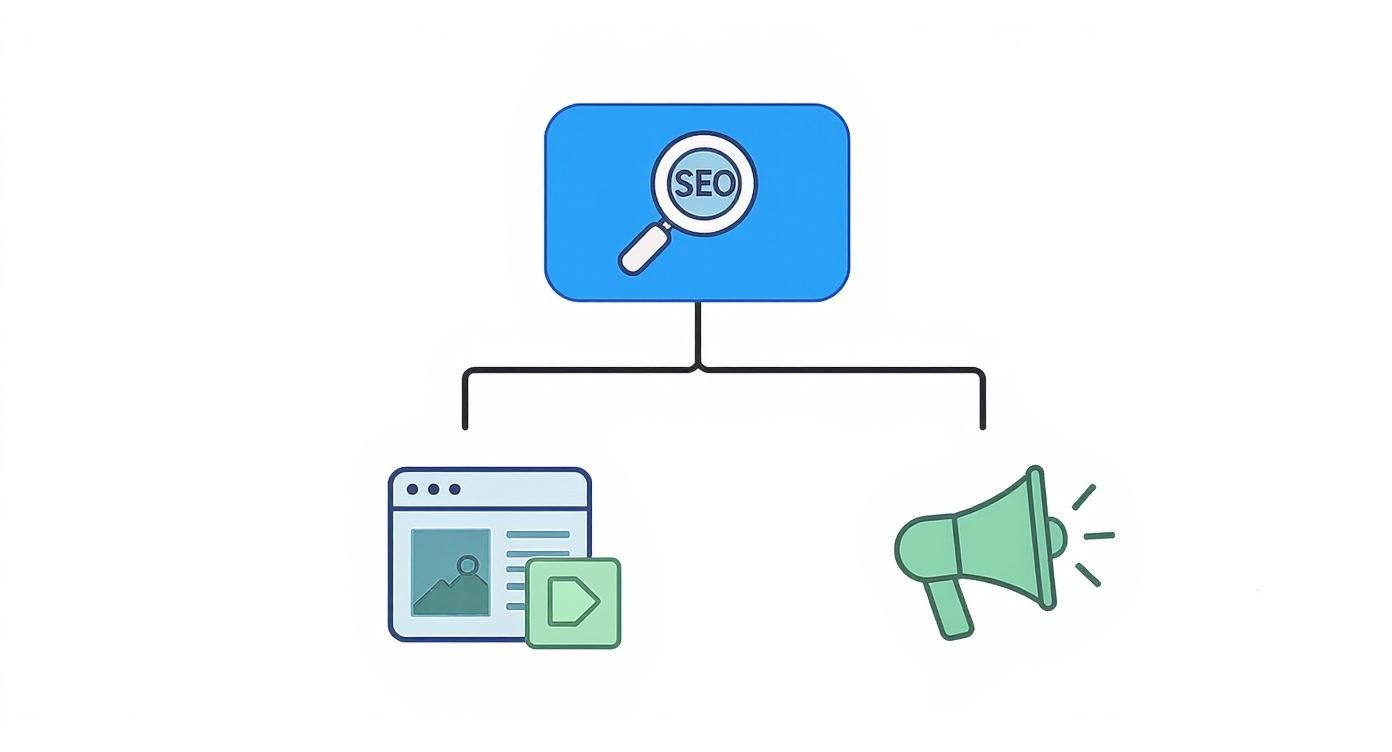 SEO