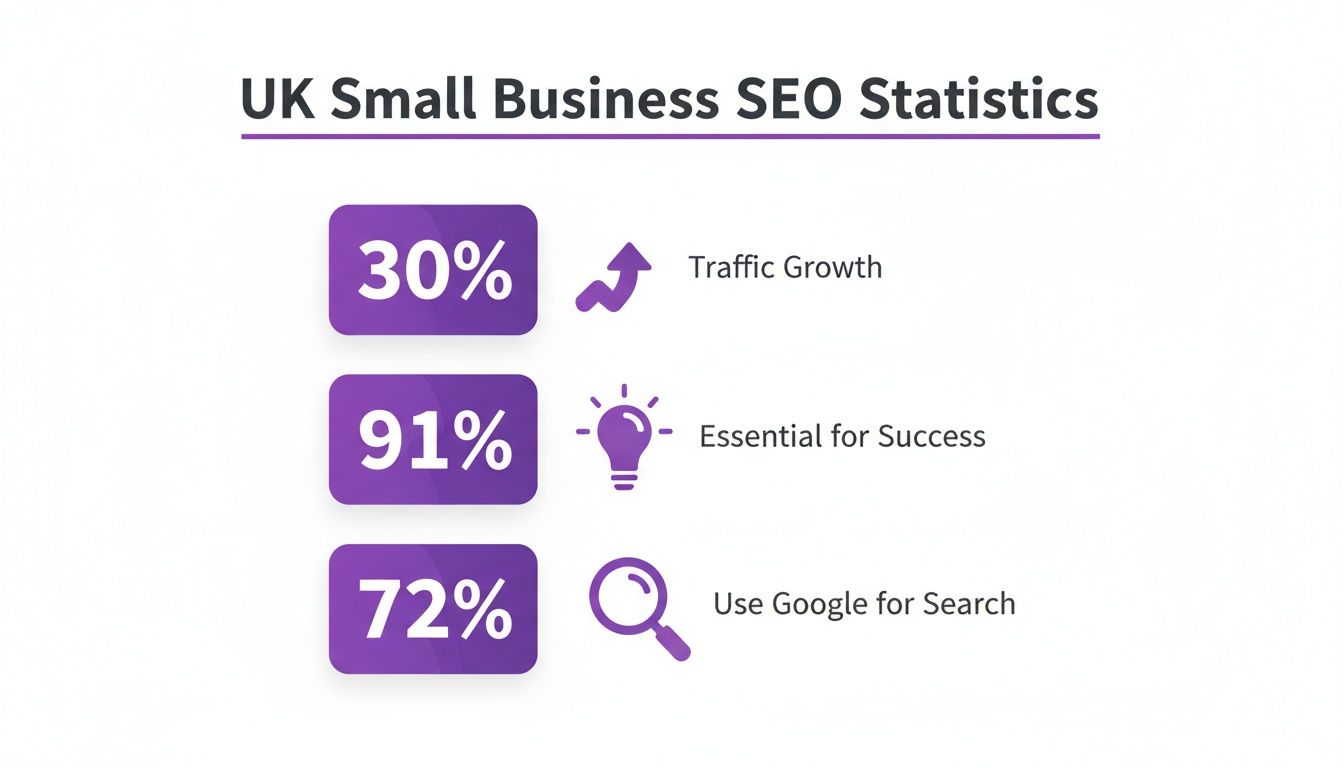 UK Small Business SEO Statistics

30%
Traffic Growth

91%
Essential for Success

72%
Use Google for Search