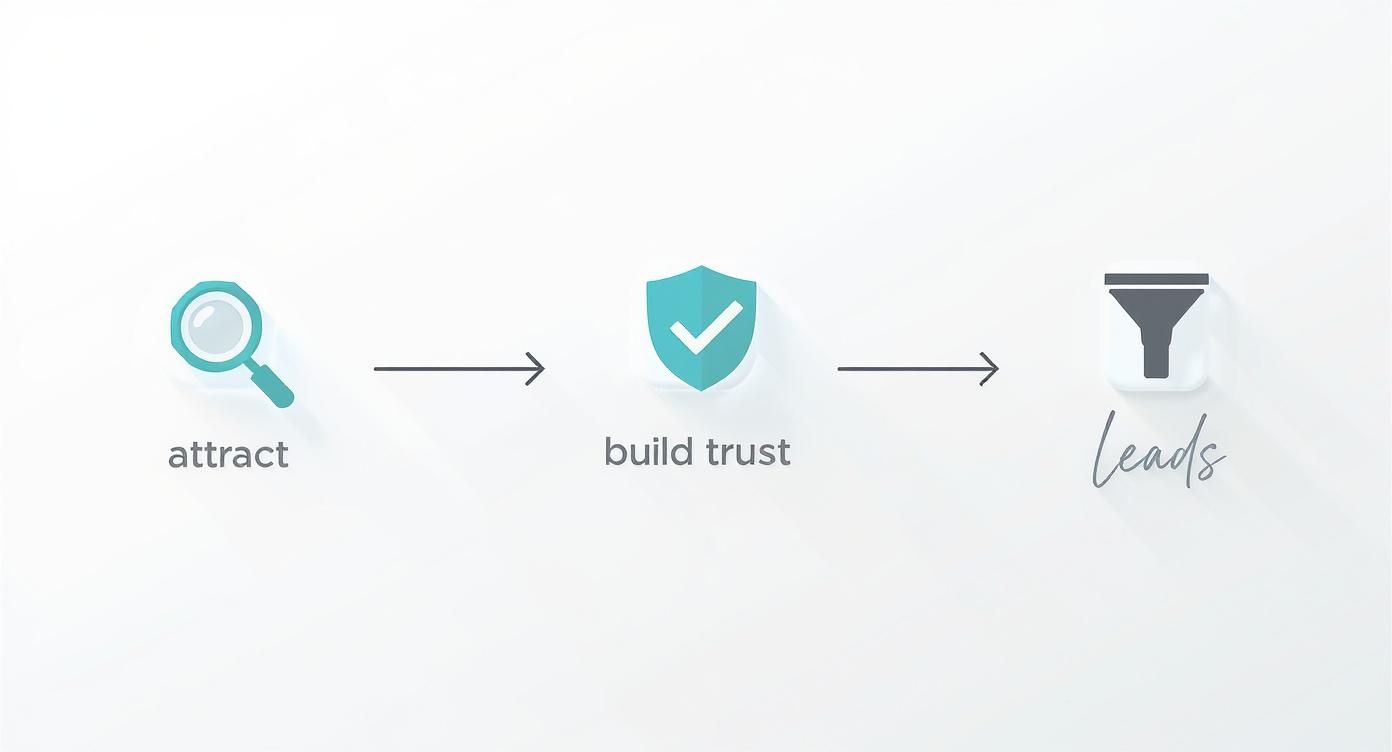 attract

build trust

leads