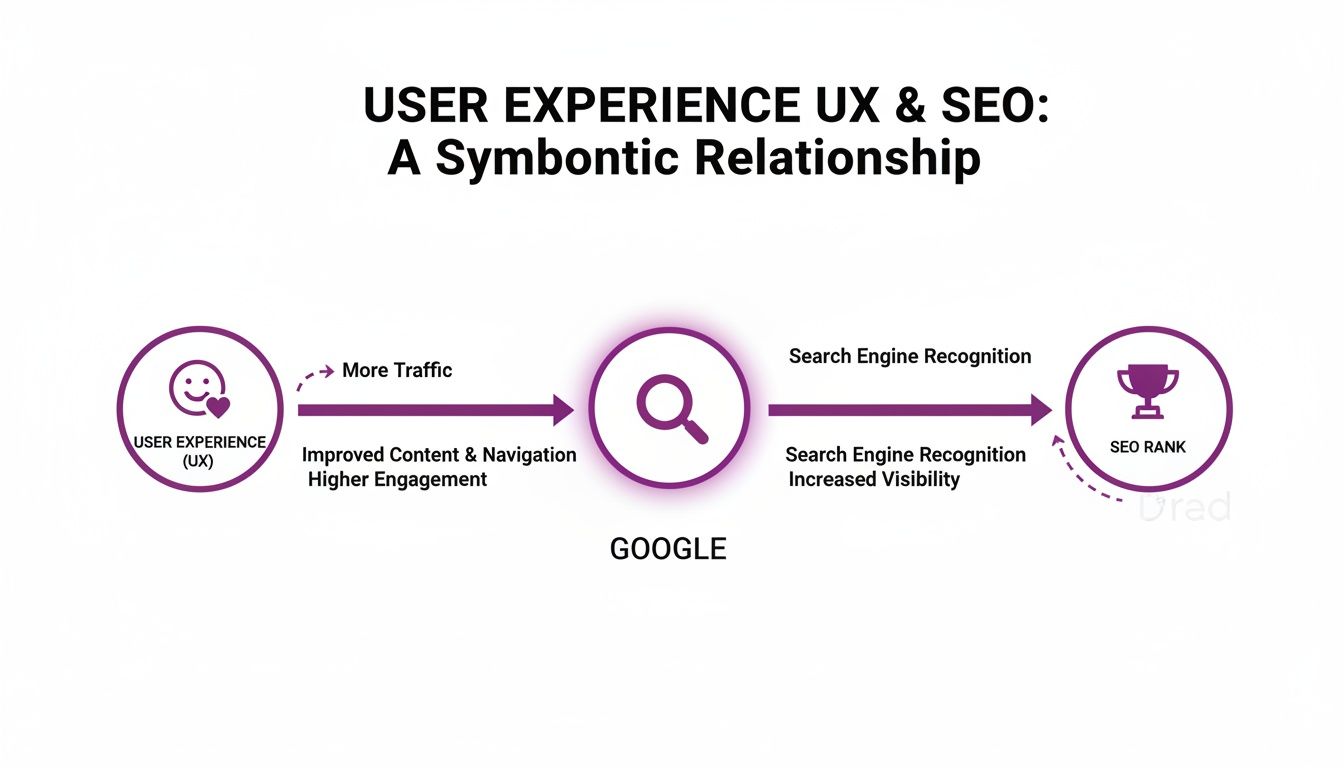 USER EXPERIENCE UX & SEO:
A Symbontic Relationship

USER EXPERIENCE (UX)

More Traffic

Improved Content & Navigation
Higher Engagement

GOOGLE

Search Engine Recognition

Search Engine Recognition
Increased Visibility

SEO RANK

Drad