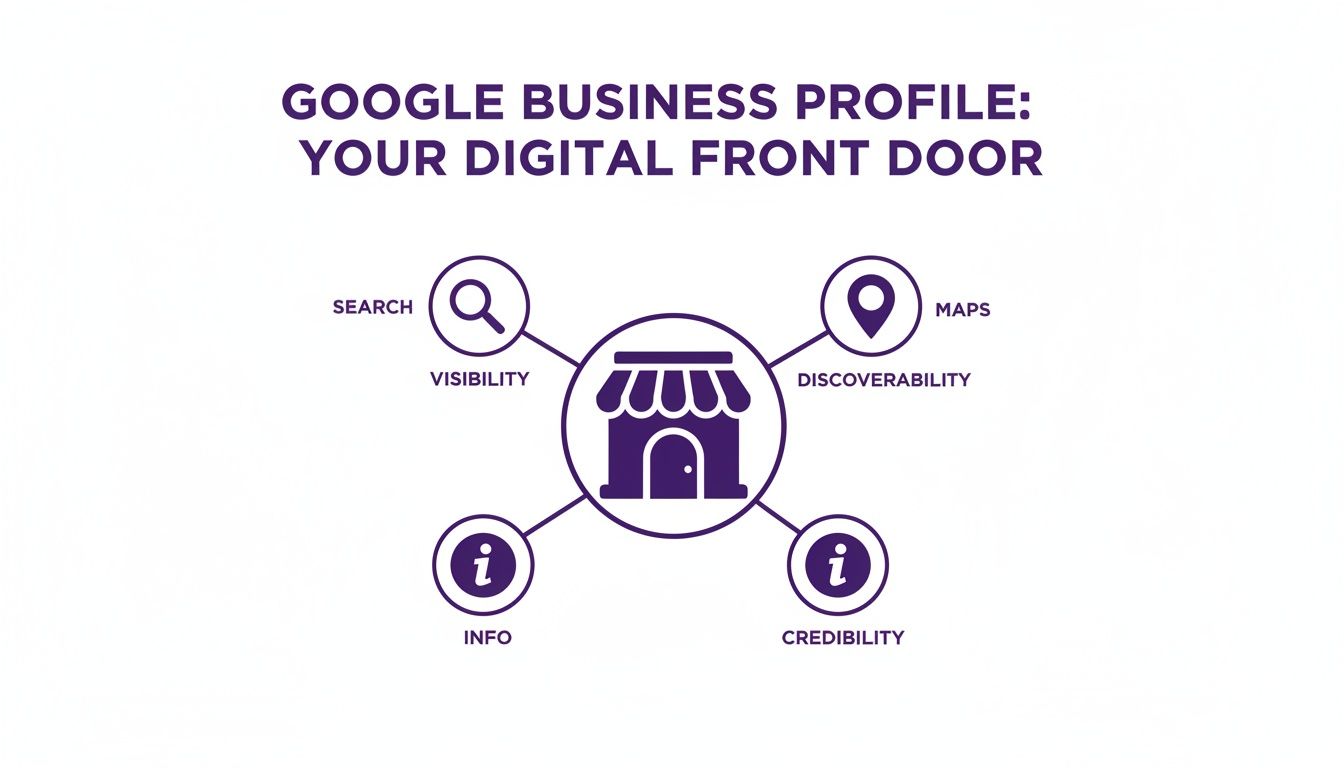 GOOGLE BUSINESS PROFILE: YOUR DIGITAL FRONT DOOR

SEARCH

VISIBILITY

MAPS

DISCOVERABILITY

INFO

CREDIBILITY