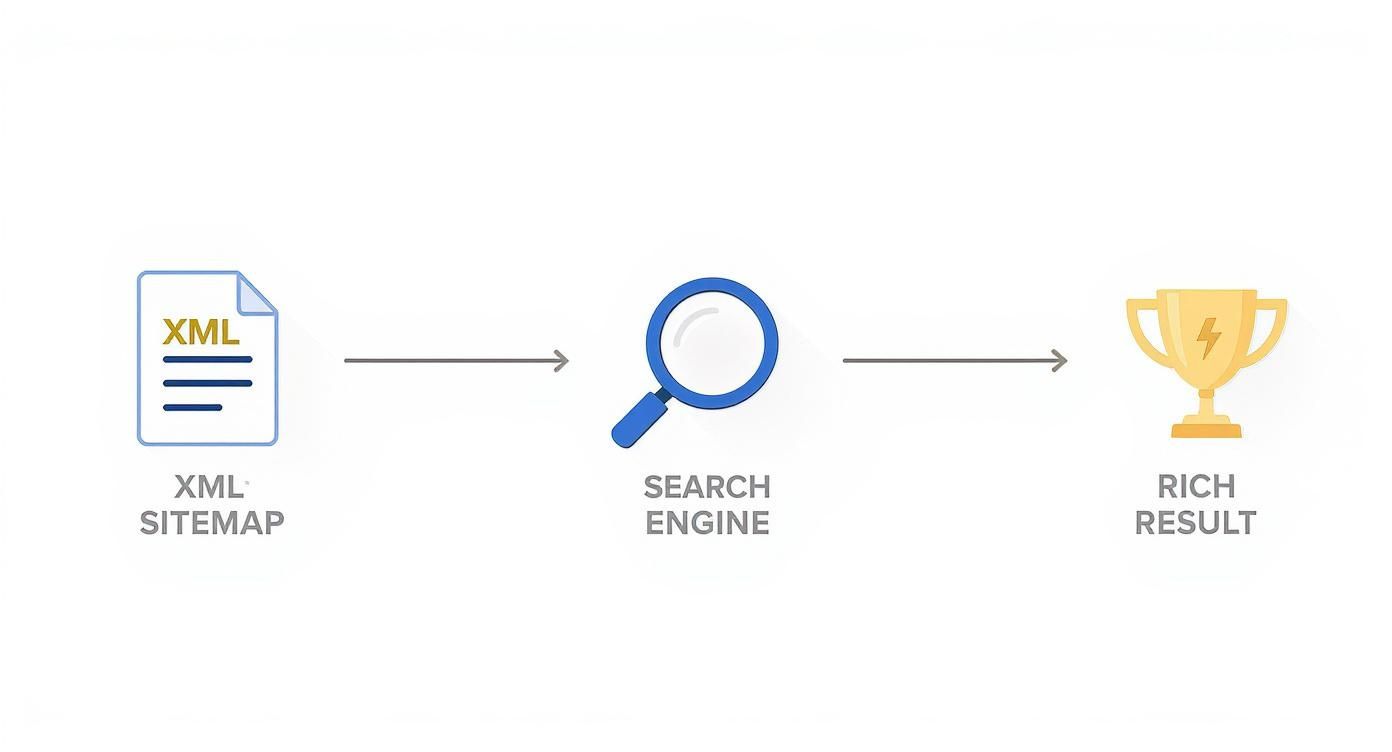 XML

XML SITEMAP

SEARCH ENGINE

RICH RESULT