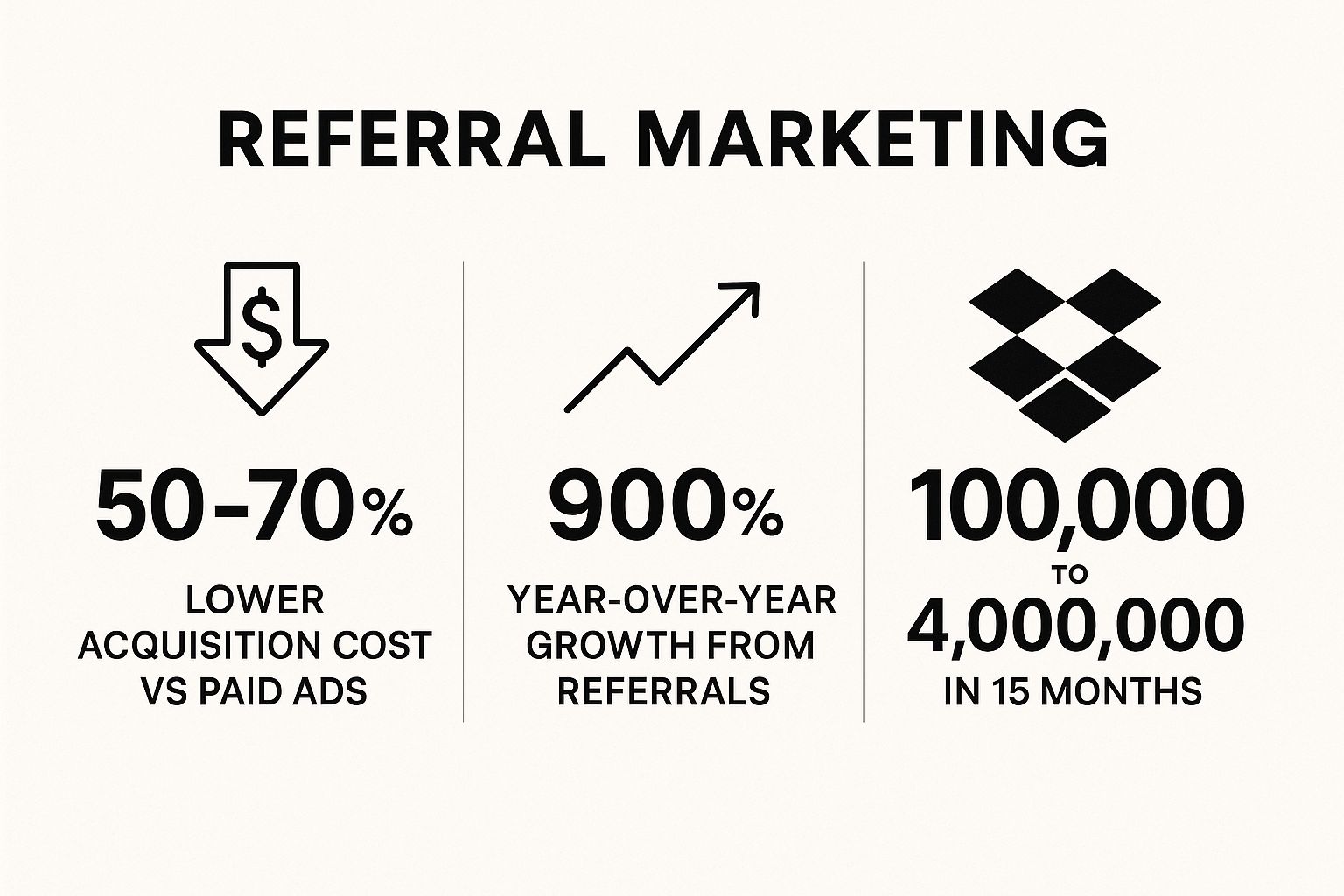 REFERRAL MARKETING

$

50-70%

LOWER ACQUISITION COST VS PAID ADS

900%

YEAR-OVER-YEAR GROWTH FROM REFERRALS

100,000
TO
4,000,000
IN 15 MONTHS