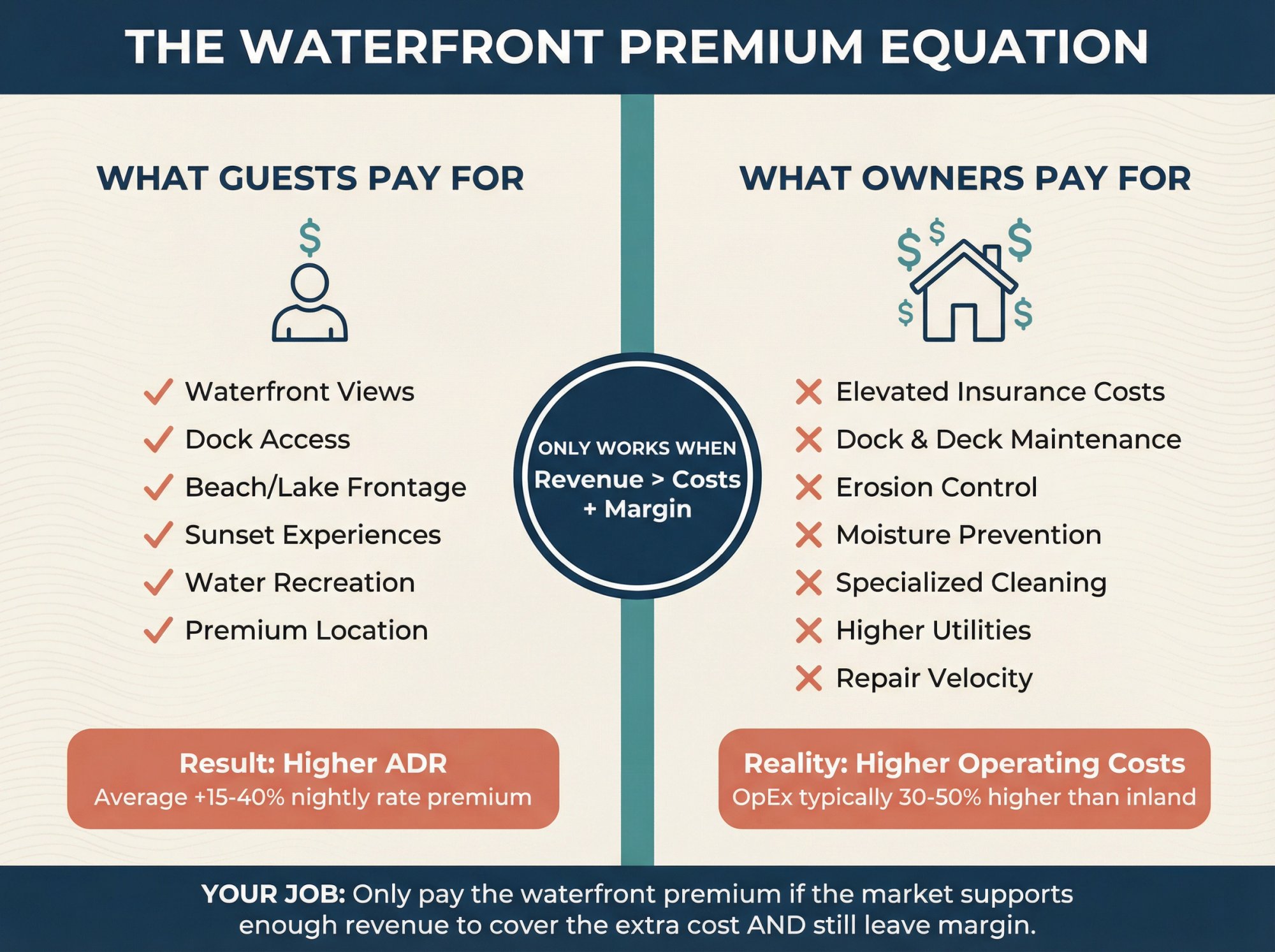 THE WATERFRONT PREMIUM EQUATION

WHAT GUESTS PAY FOR

$

Waterfront Views
Dock Access
Beach/Lake Frontage
Sunset Experiences
Water Recreation
Premium Location

Result: Higher ADR
Average +15-40% nightly rate premium

ONLY WORKS WHEN
Revenue > Costs + Margin

WHAT OWNERS PAY FOR

$ $ $ $ $

Elevated Insurance Costs
Dock & Deck Maintenance
Erosion Control
Moisture Prevention
Specialized Cleaning
Higher Utilities
Repair Velocity

Reality: Higher Operating Costs
OpEx typically 30-50% higher than inland

YOUR JOB: Only pay the waterfront premium if the market supports enough revenue to cover the extra cost AND still leave margin.