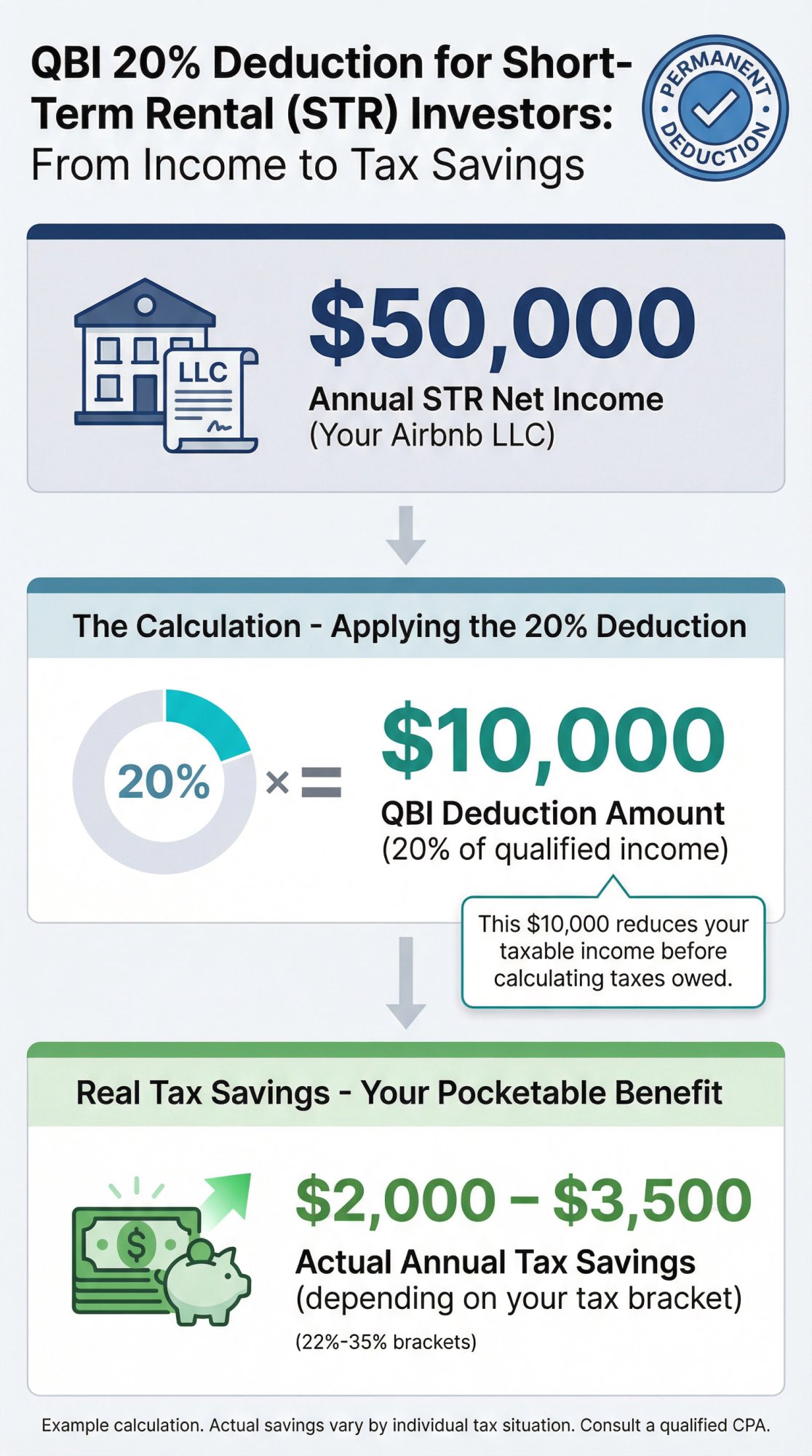 QBI 20% Deduction for Short-Term Rental (STR) Investors:
From Income to Tax Savings

PERMANENT DEDUCTION

LLC

$50,000
Annual STR Net Income
(Your Airbnb LLC)

The Calculation - Applying the 20% Deduction

20% × =

$10,000
QBI Deduction Amount
(20% of qualified income)

This $10,000 reduces your taxable income before calculating taxes owed.

Real Tax Savings - Your Pocketable Benefit

$

$2,000 – $3,500
Actual Annual Tax Savings
(depending on your tax bracket)
(22%-35% brackets)

Example calculation. Actual savings vary by individual tax situation. Consult a qualified CPA.