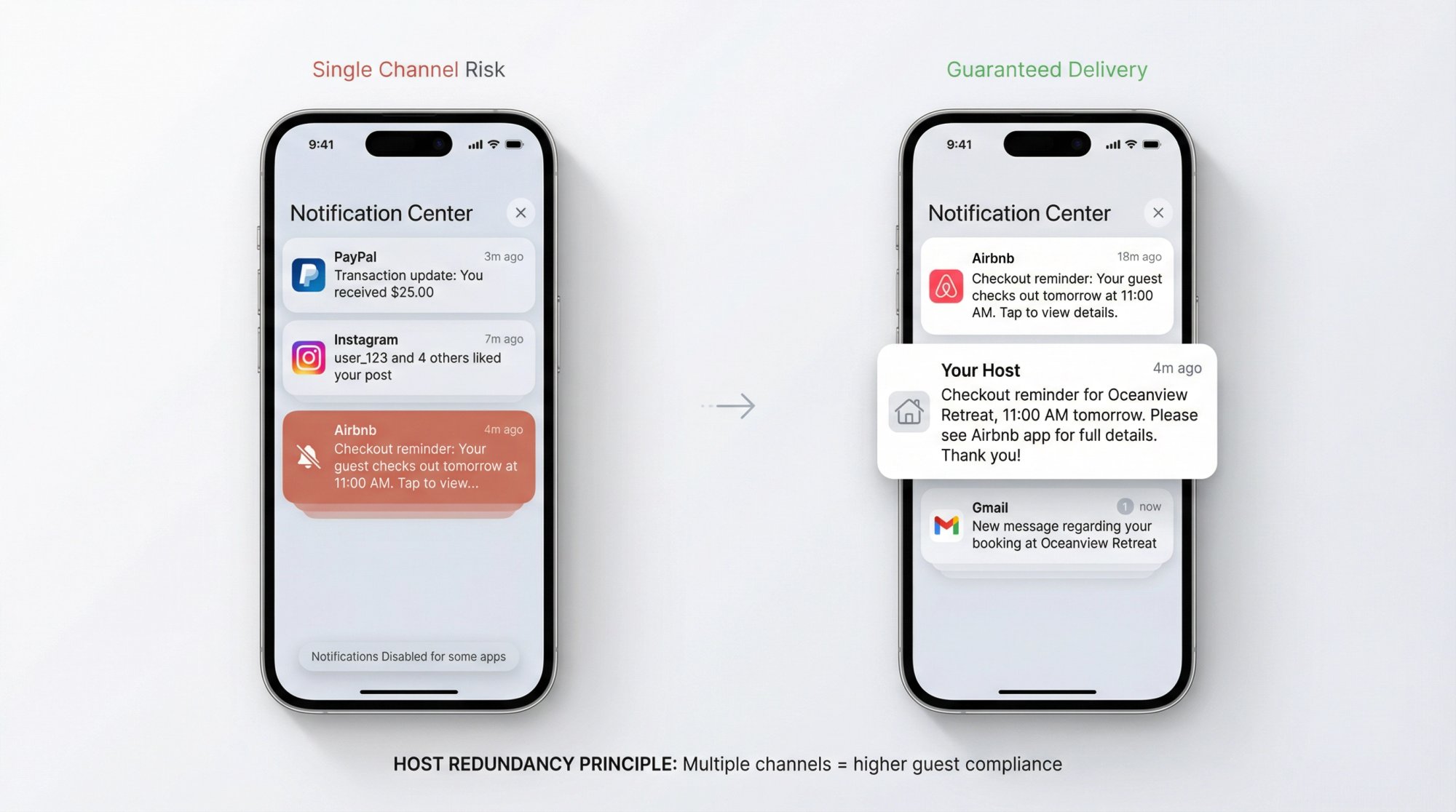 Single Channel Risk

9:41

Notification Center

PayPal 3m ago
Transaction update: You received $25.00

Instagram 7m ago
user_123 and 4 others liked your post

Airbnb 4m ago
Checkout reminder: Your guest checks out tomorrow at 11:00 AM. Tap to view...

Notifications Disabled for some apps

Guaranteed Delivery

9:41

Notification Center

Airbnb 18m ago
Checkout reminder: Your guest checks out tomorrow at 11:00 AM. Tap to view details.

Your Host 4m ago
Checkout reminder for Oceanview Retreat, 11:00 AM tomorrow. Please see Airbnb app for full details. Thank you!

Gmail 1 now
New message regarding your booking at Oceanview Retreat

HOST REDUNDANCY PRINCIPLE: Multiple channels = higher guest compliance