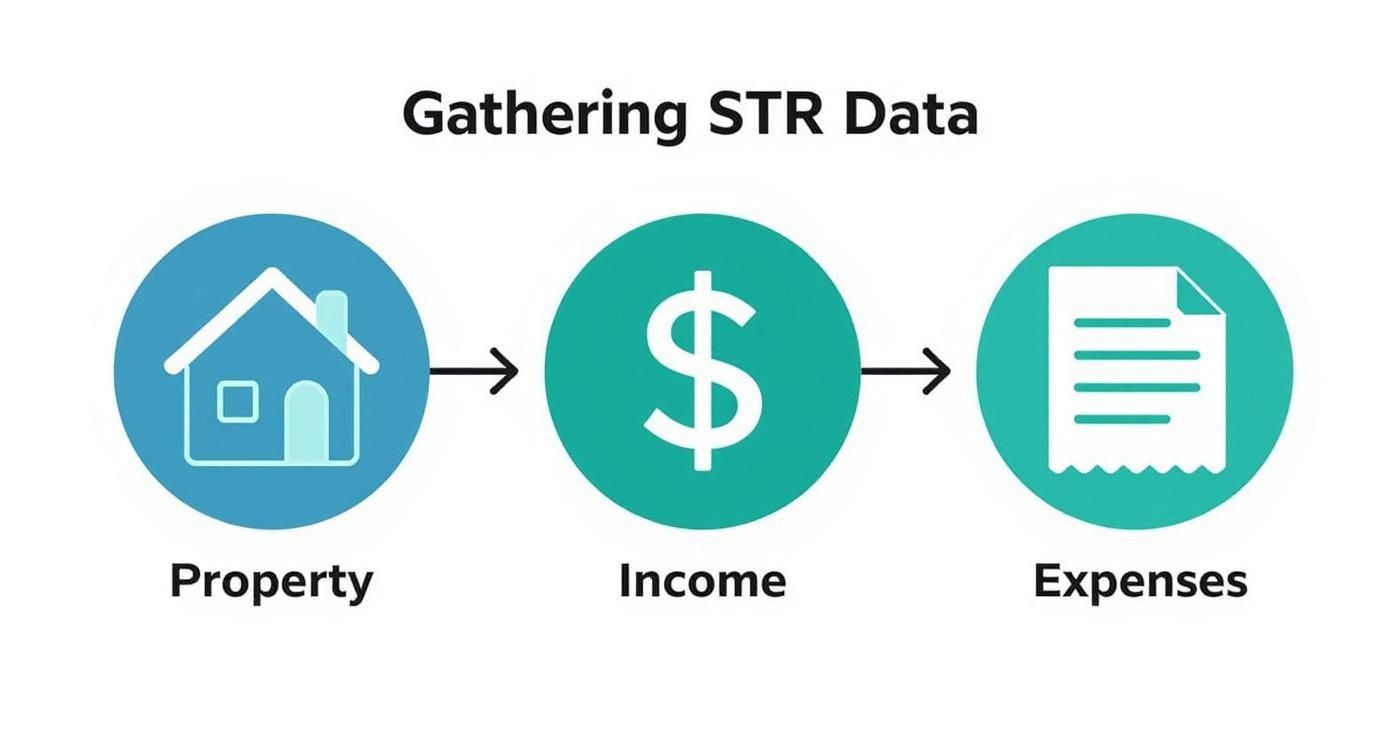 Gathering STR Data

$

Property

Income

Expenses