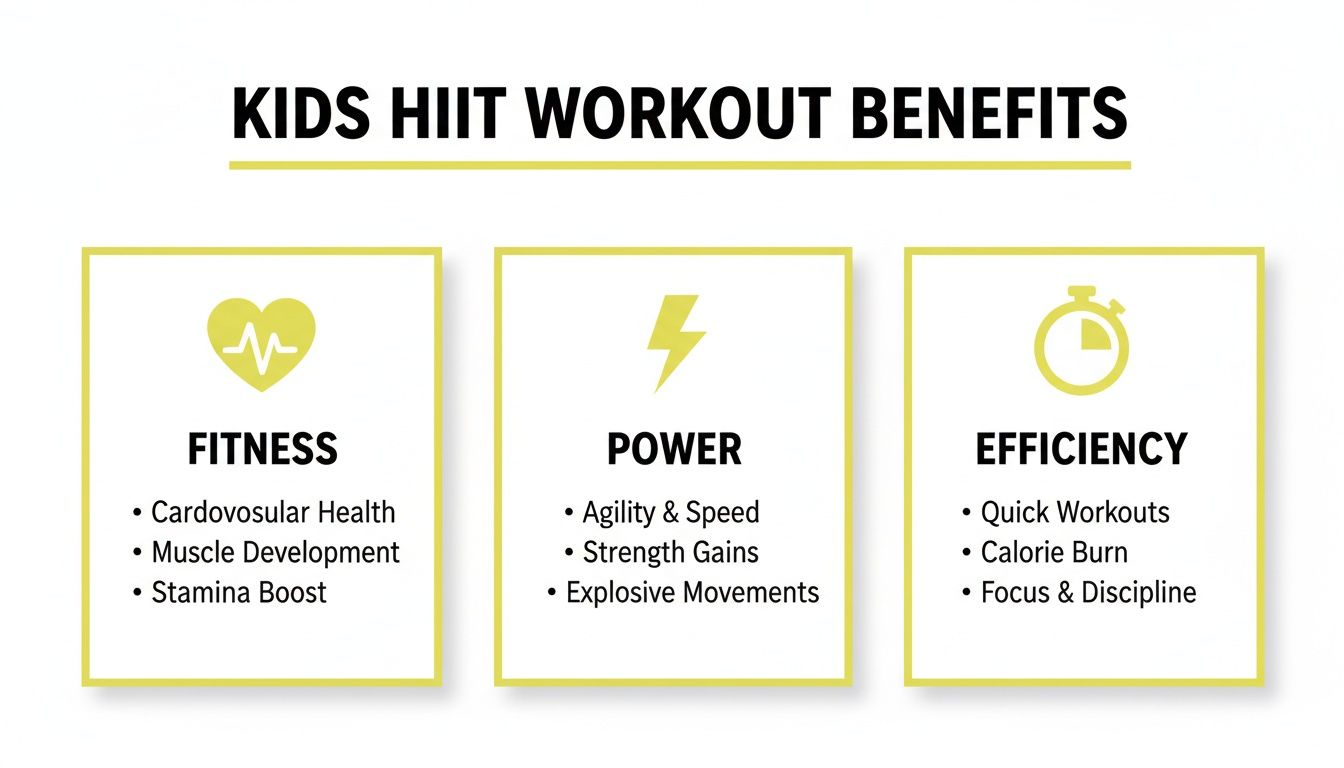 KIDS HIIT WORKOUT BENEFITS

FITNESS

• Cardovosular Health
• Muscle Development
• Stamina Boost

POWER

• Agility & Speed
• Strength Gains
• Explosive Movements

EFFICIENCY

• Quick Workouts
• Calorie Burn
• Focus & Discipline