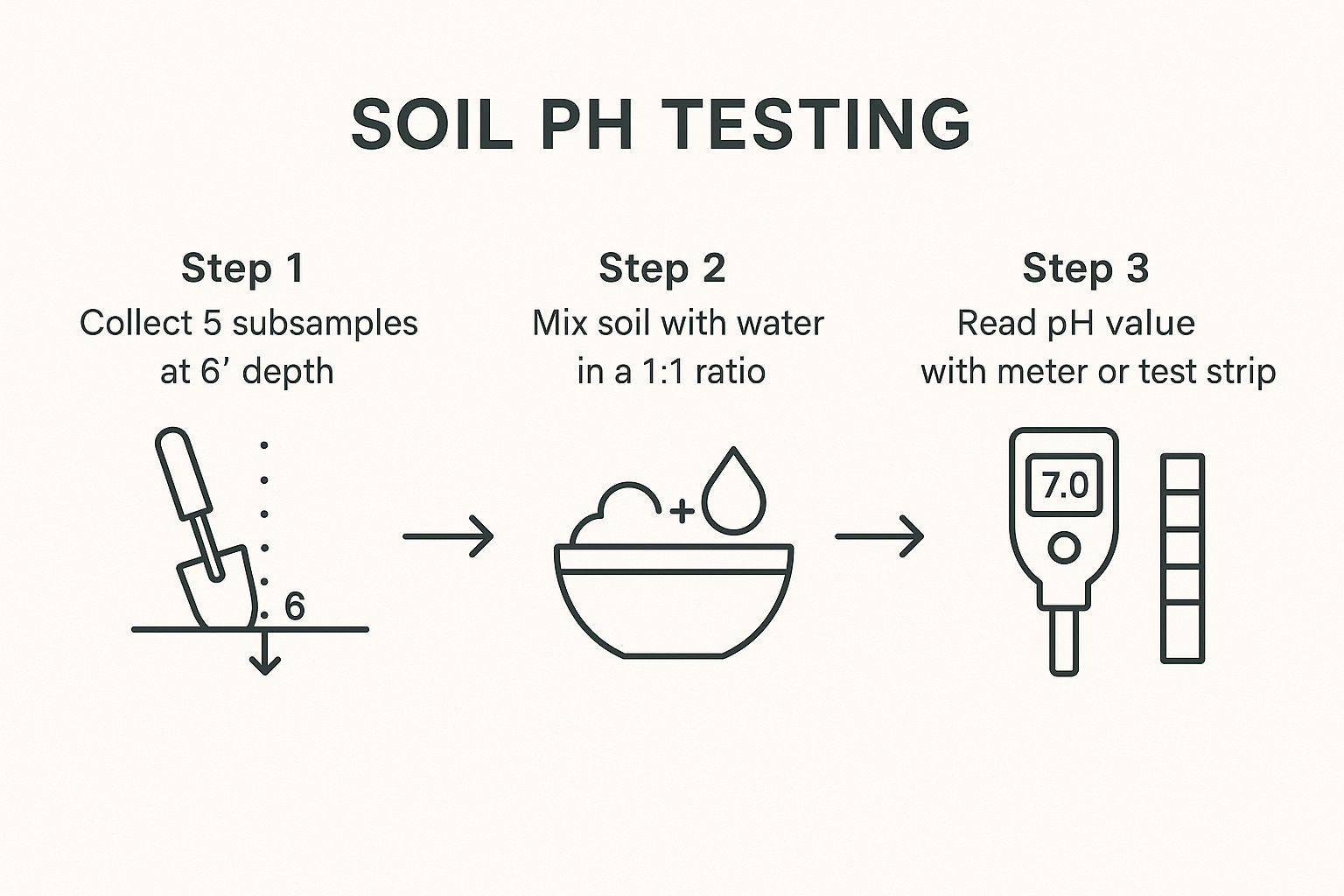 SOIL PH TESTING

Step 1
Collect 5 subsamples at 6’ depth

6

Step 2
Mix soil with water in a 1:1 ratio

+

Step 3
Read pH value with meter or test strip

7.0