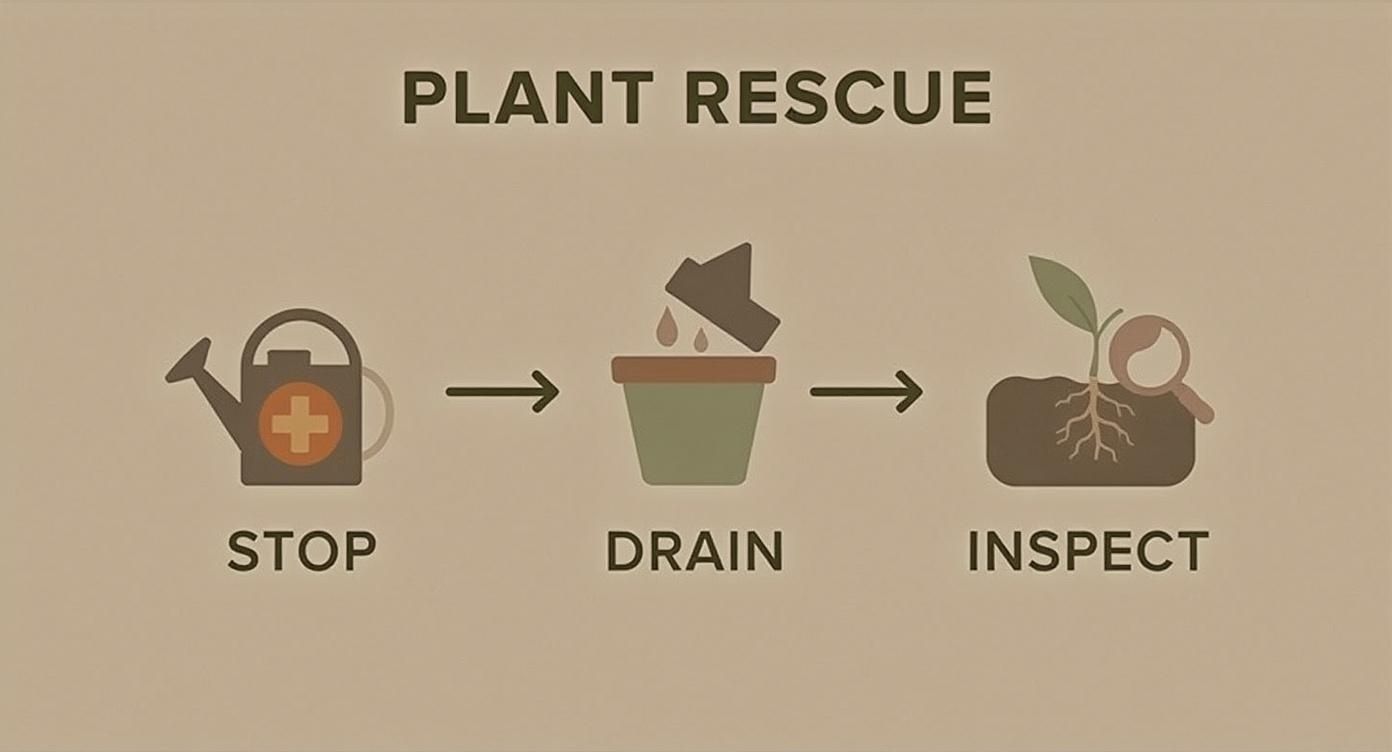 PLANT RESCUE

STOP

DRAIN

INSPECT