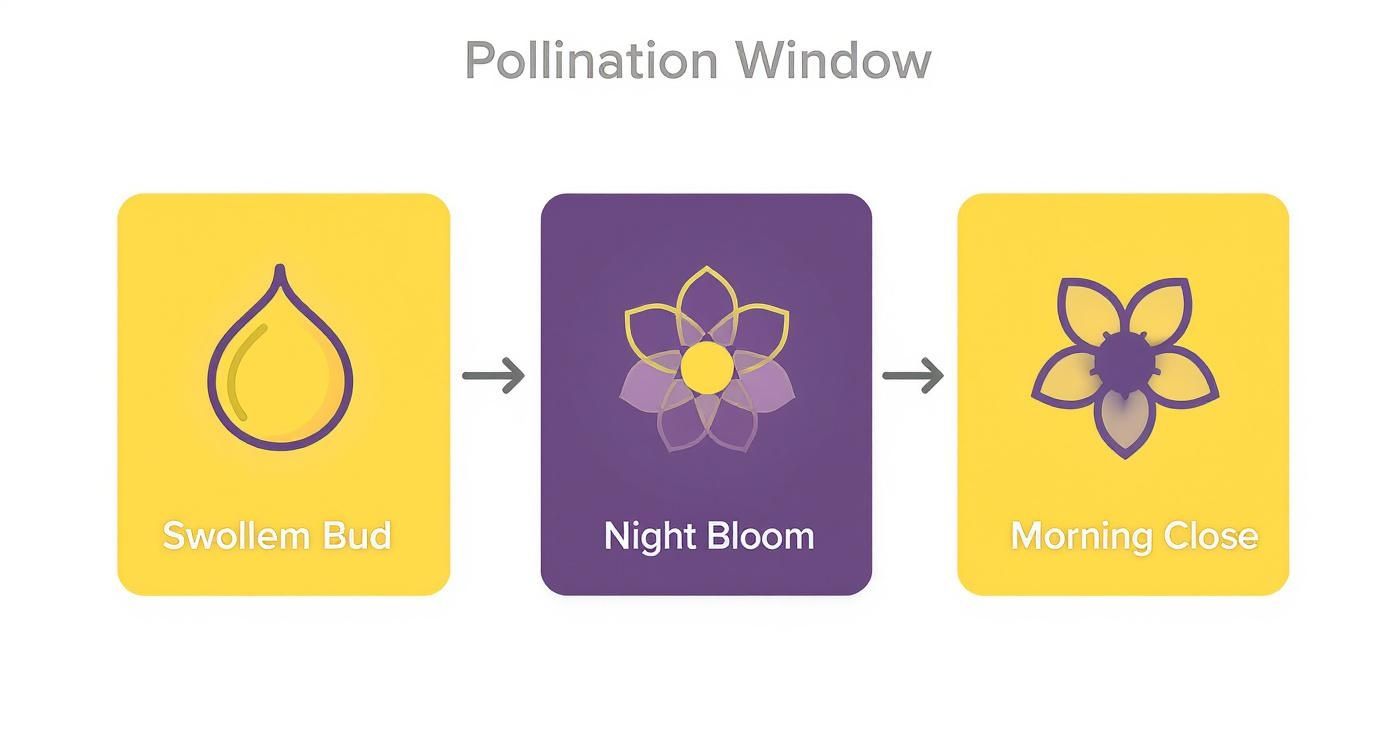 Pollination Window

Swollem Bud

Night Bloom

Morning Close