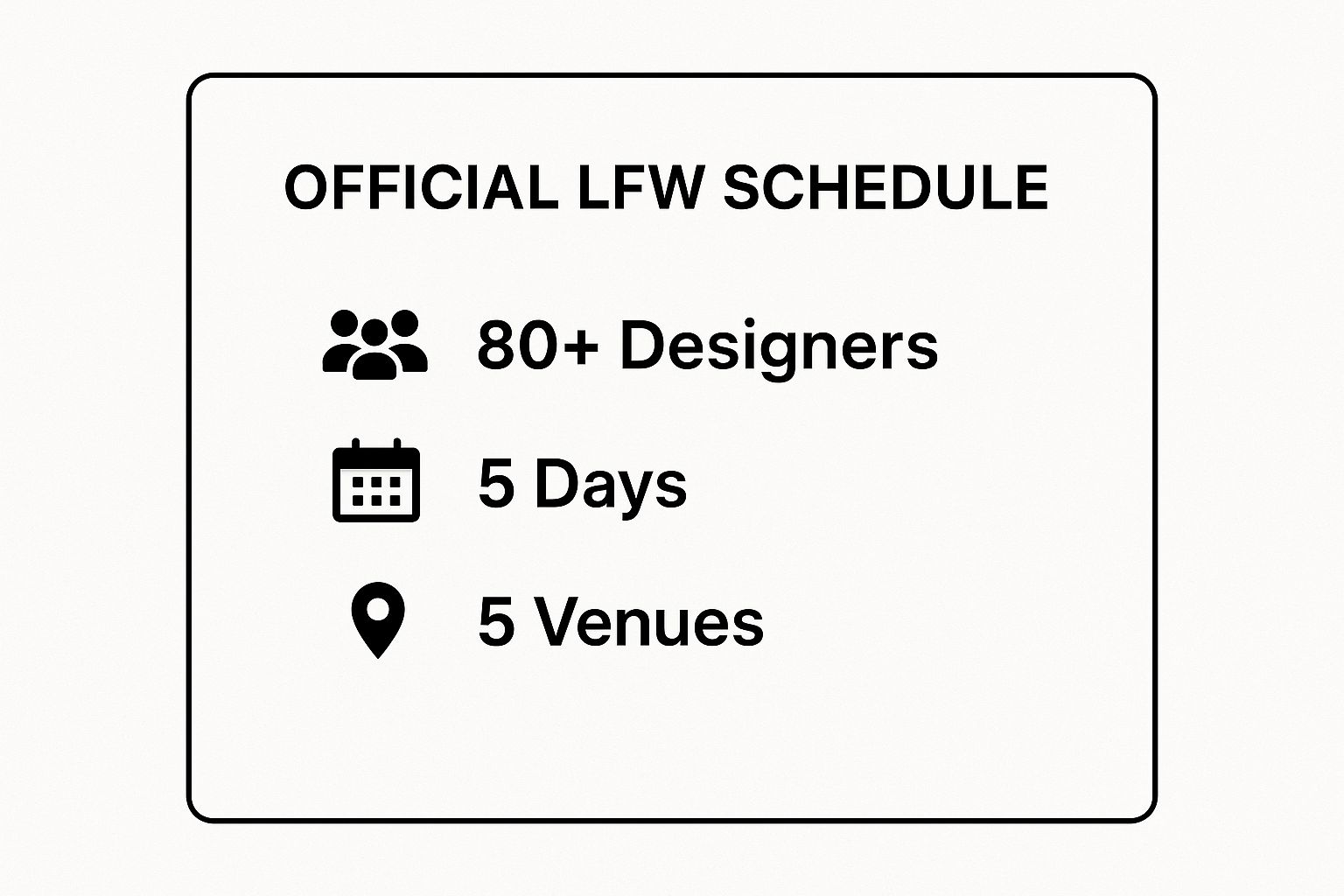 OFFICIAL LFW SCHEDULE

80+ Designers

5 Days

5 Venues